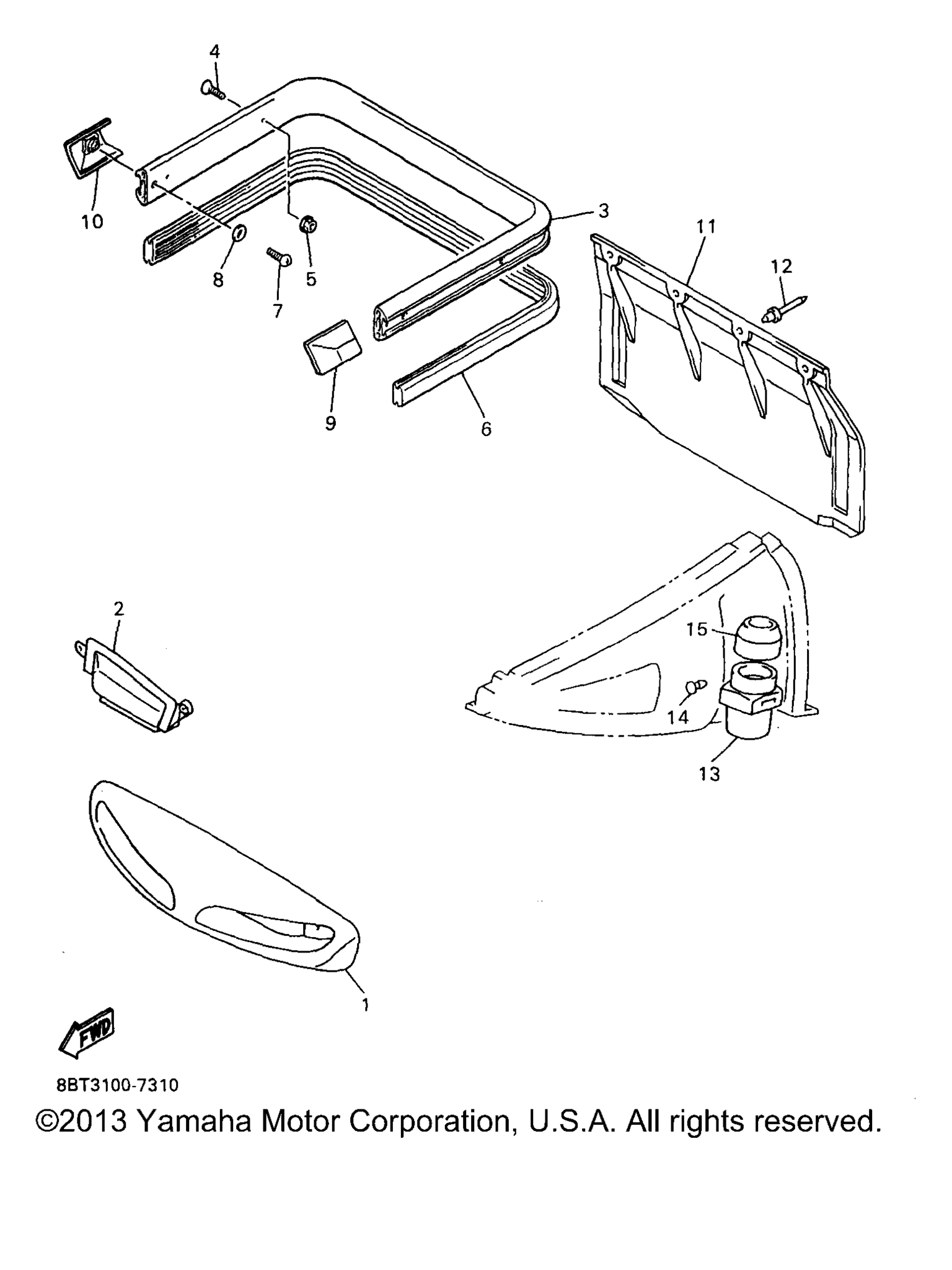 4
10
3
11
12
8
5
7
9
6
2
15
14
13
1
FWD
8BT3100-7310
©2013 Yamaha Motor Corporation, U.S.A. All rights reserved.