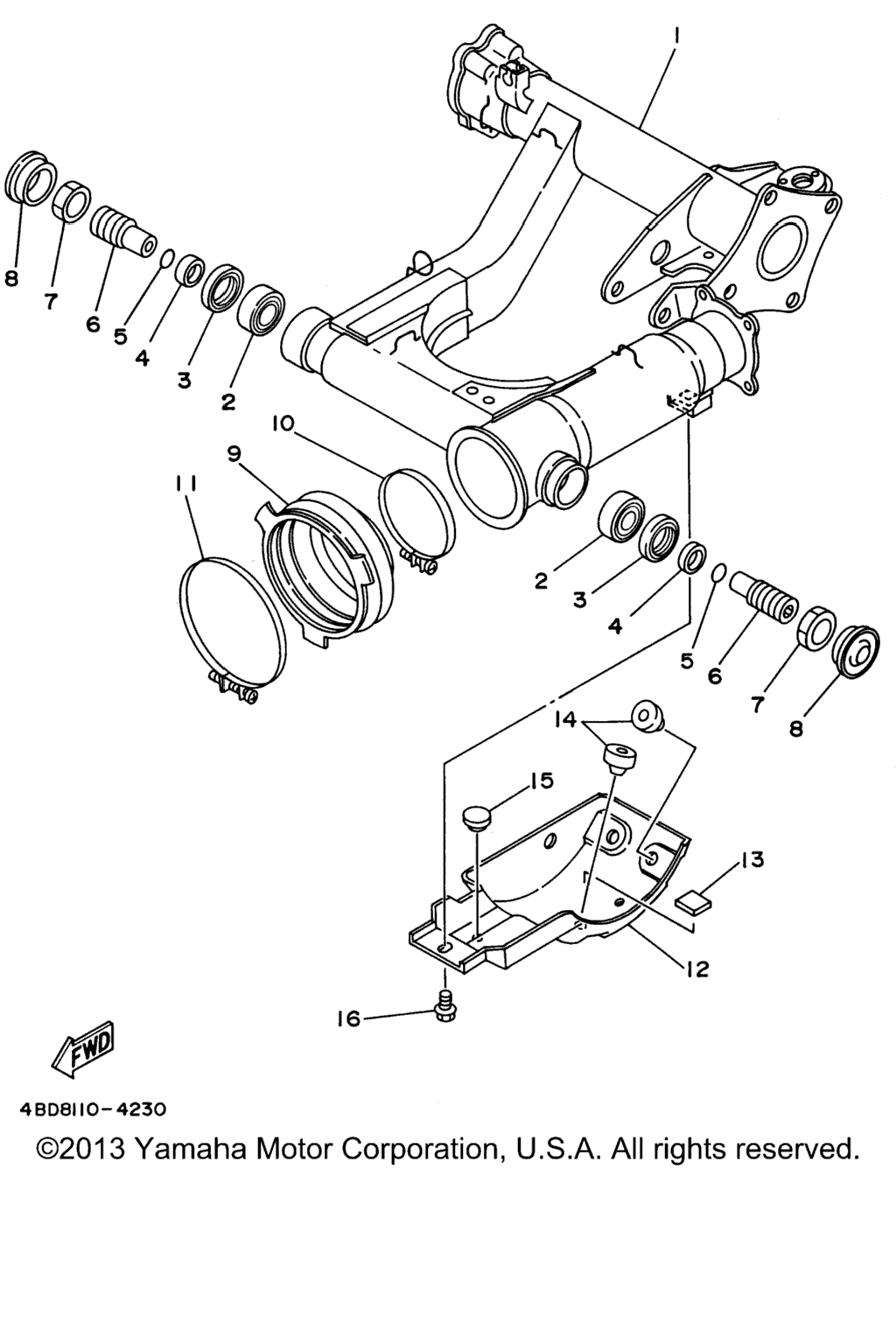 1
8
7
6
5
4
3
2
10
9
11
2
3
4
5
6
7
8
14
15
13
12
16
FWD
4BD8110-4230
©2013 Yamaha Motor Corporation, U.S.A. All rights reserved.