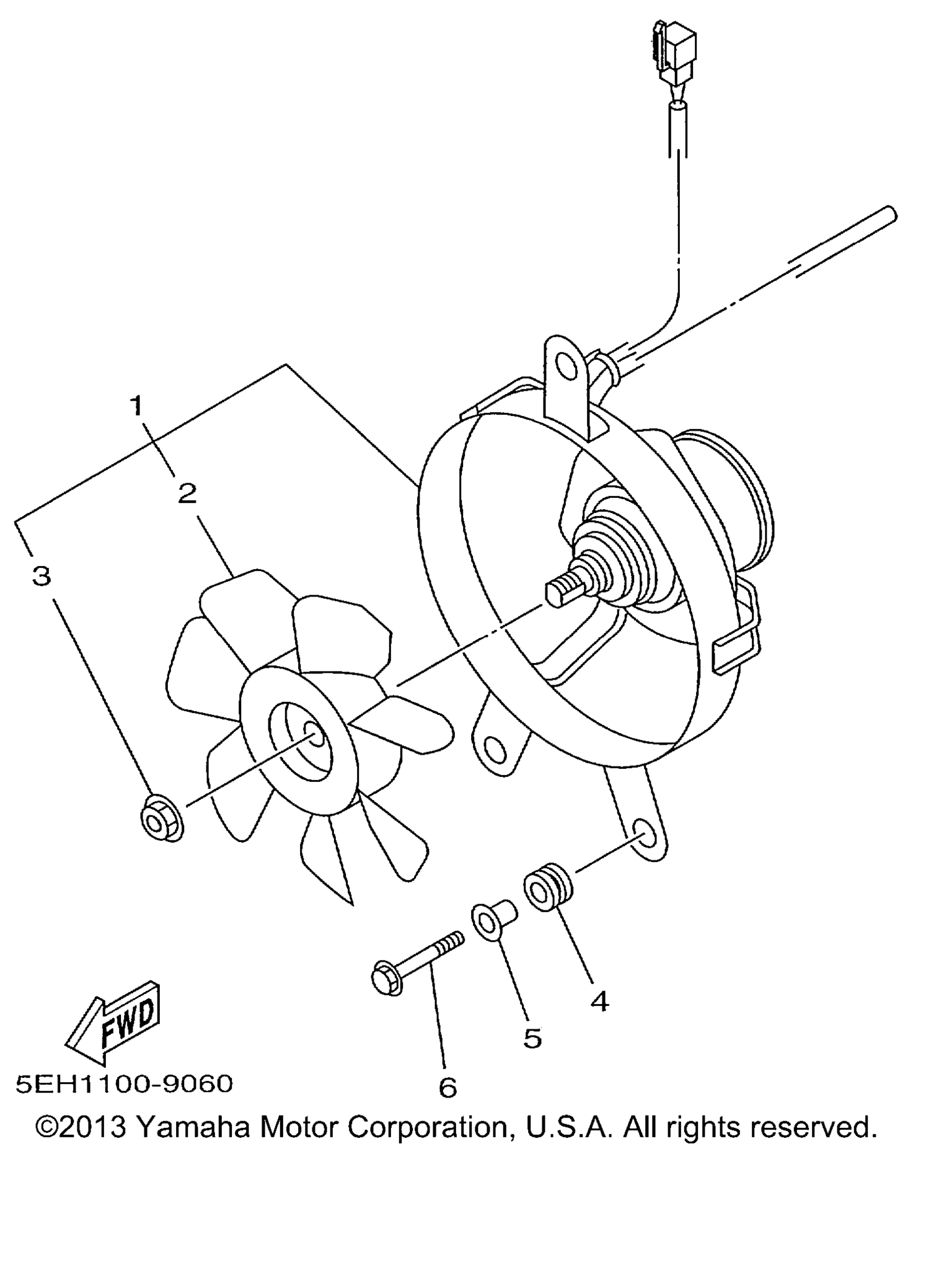 1
2
3
4
5
6
FWD
5EH1100-9060
©2013 Yamaha Motor Corporation, U.S.A. All rights reserved.