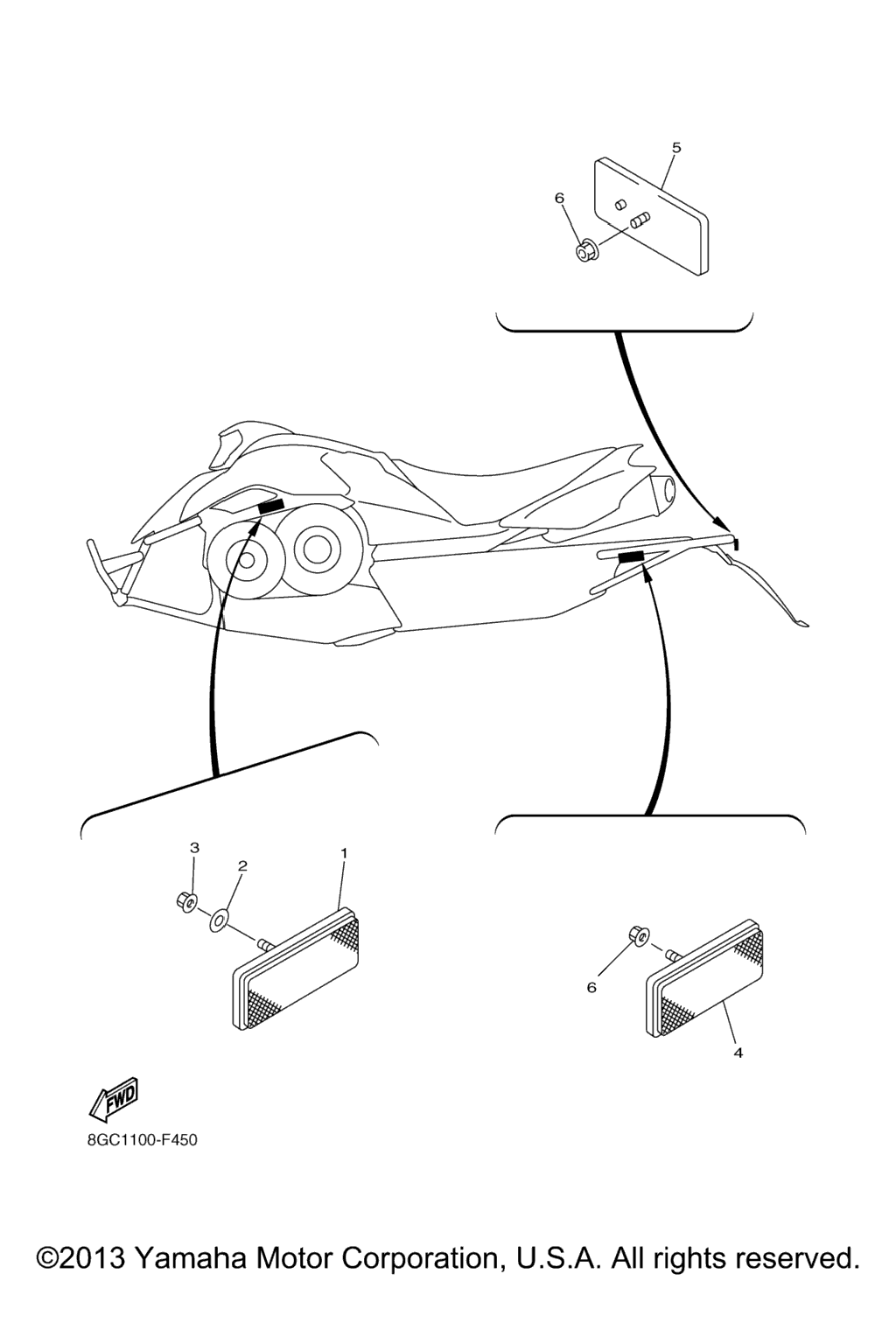 5

6

3

2

1

6

4

FWD

8GC1100-F450

©2013 Yamaha Motor Corporation, U.S.A. All rights reserved.