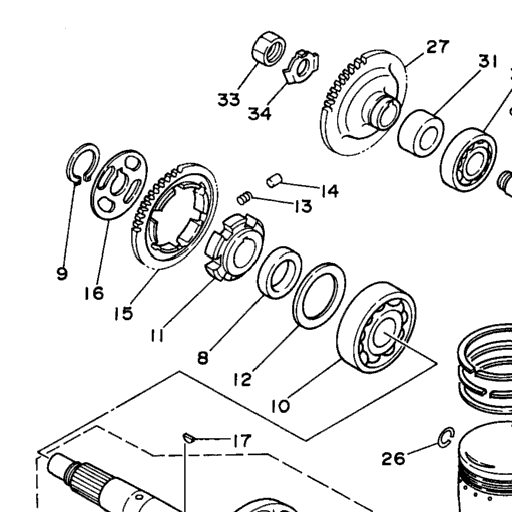 27
31
33
34
14
13
9
16
15
11
8
12
10
17
26