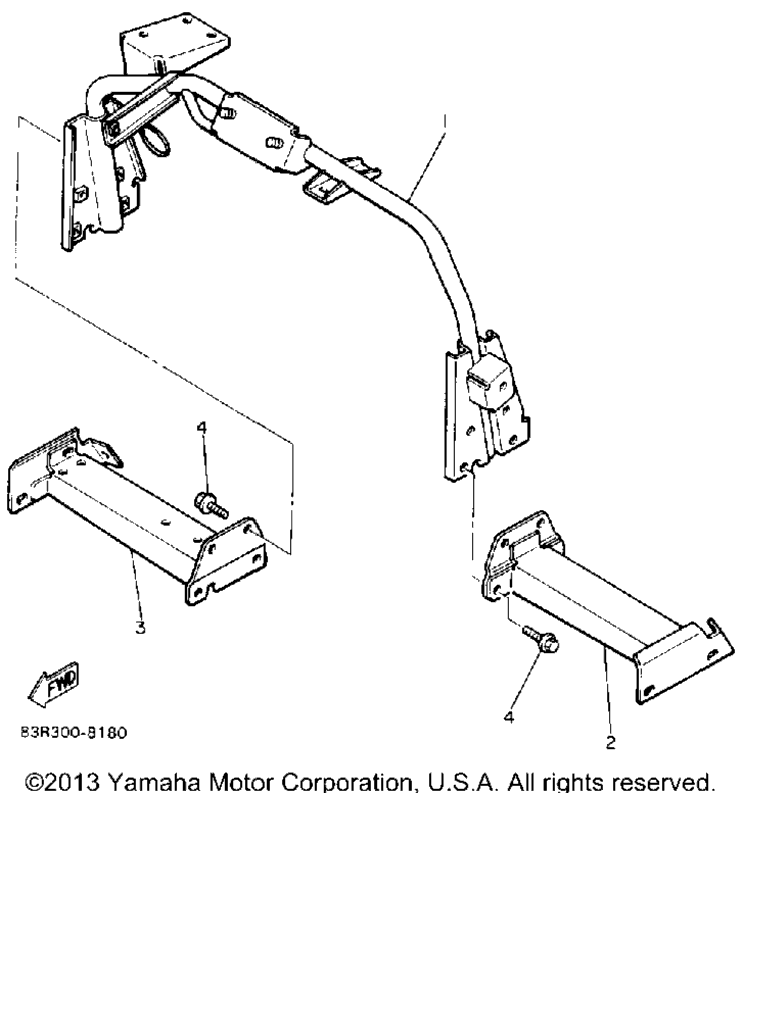 1

4

3

FWD

83R300-8180

4

2

©2013 Yamaha Motor Corporation, U.S.A. All rights reserved.