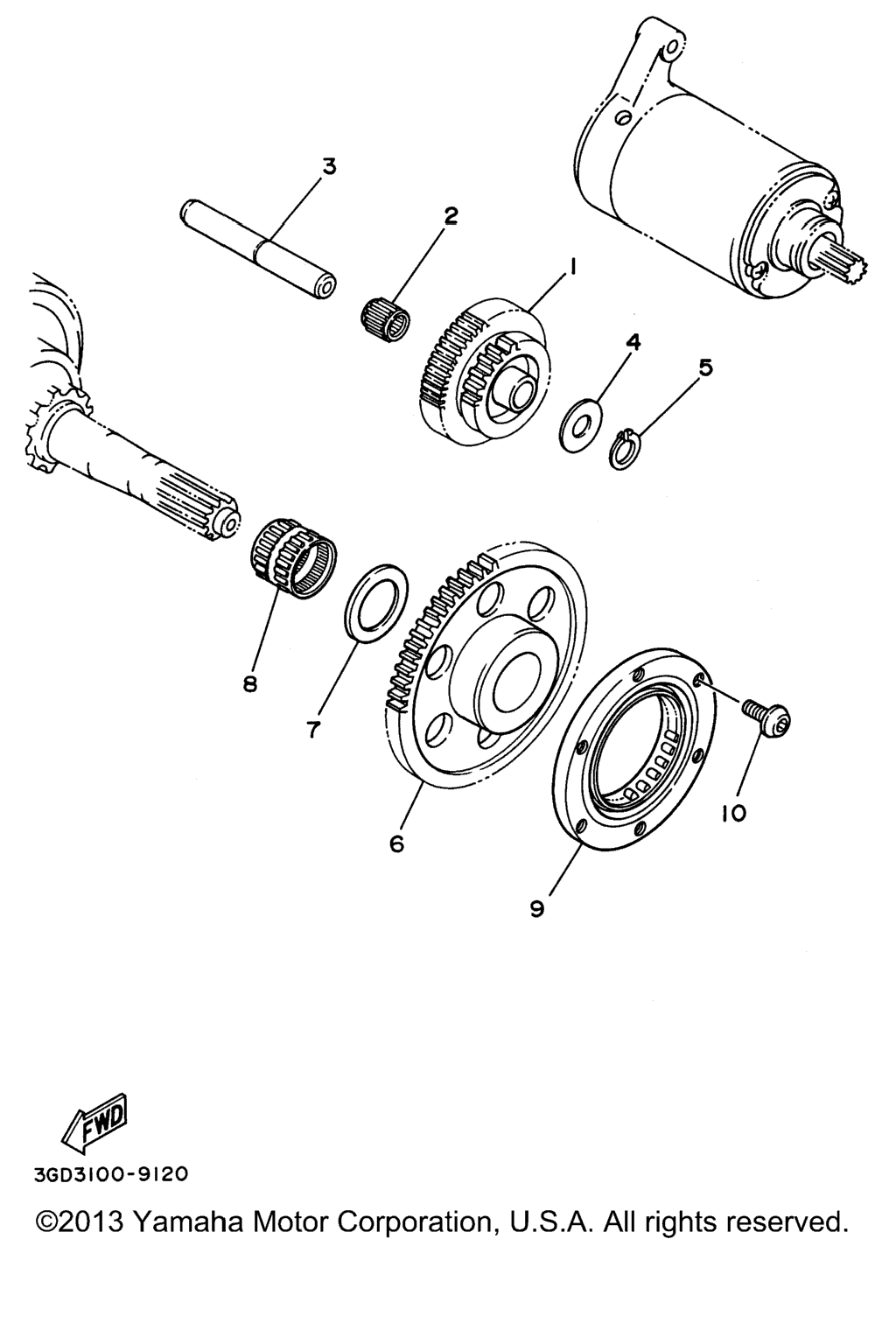 3
2
1
4
5
8
7
6
9
10
FWD
3GD3100-9120
©2013 Yamaha Motor Corporation, U.S.A. All rights reserved.