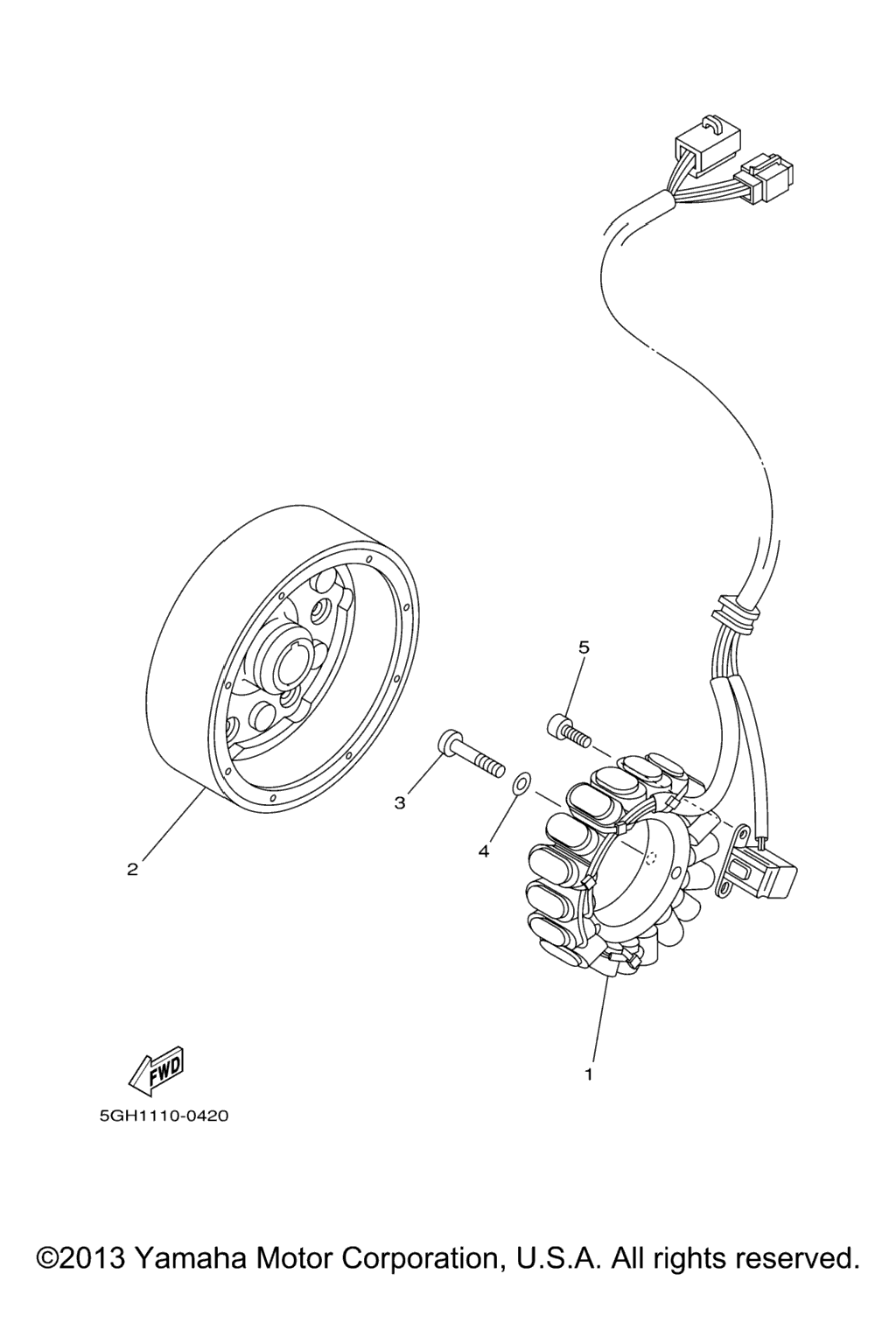 5

3

4

2

1

FWD

5GH1110-0420

©2013 Yamaha Motor Corporation, U.S.A. All rights reserved.