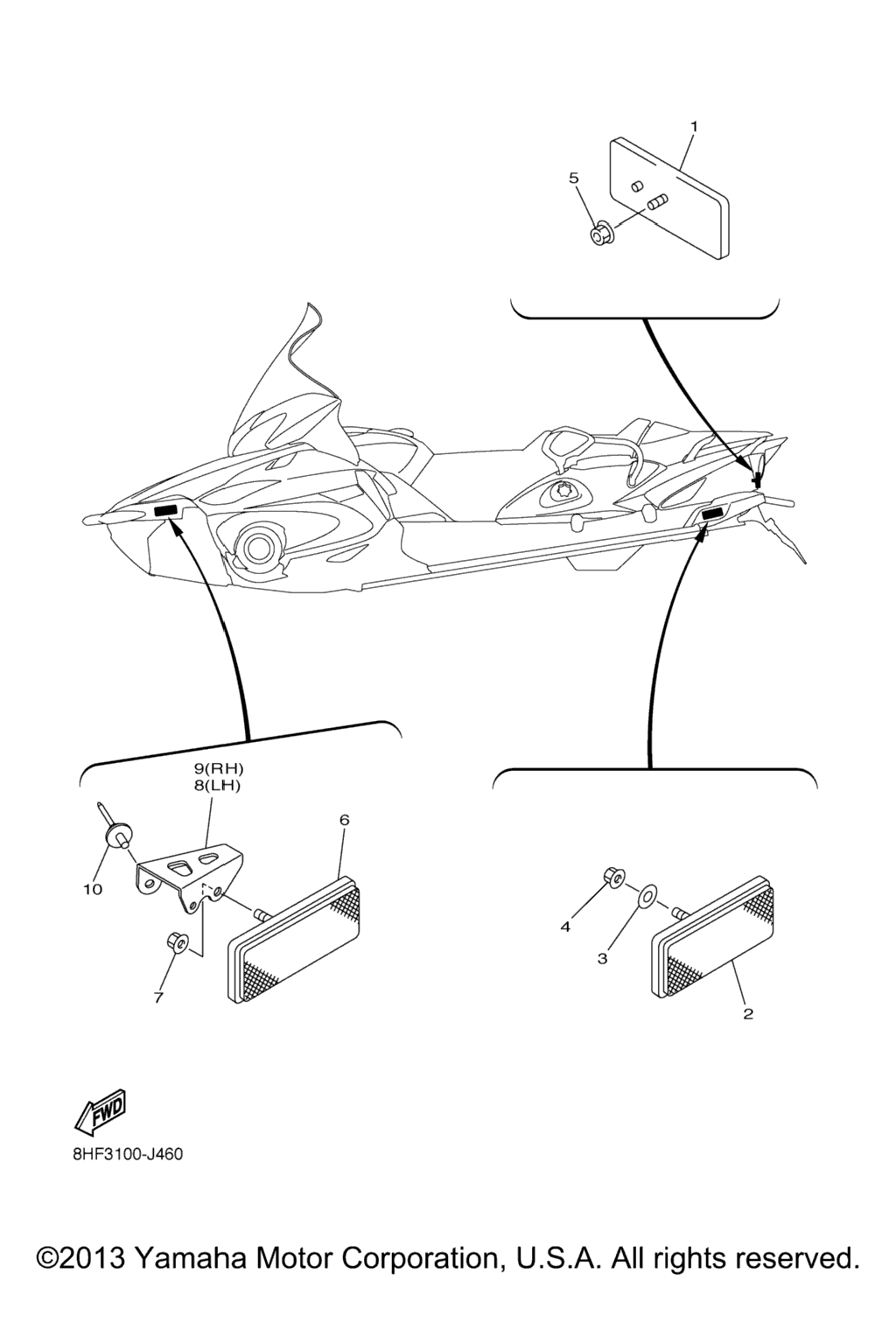 1
5

9(RH)
8(LH)
6
10
7

4
3
2

FWD

8HF3100-J460

©2013 Yamaha Motor Corporation, U.S.A. All rights reserved.