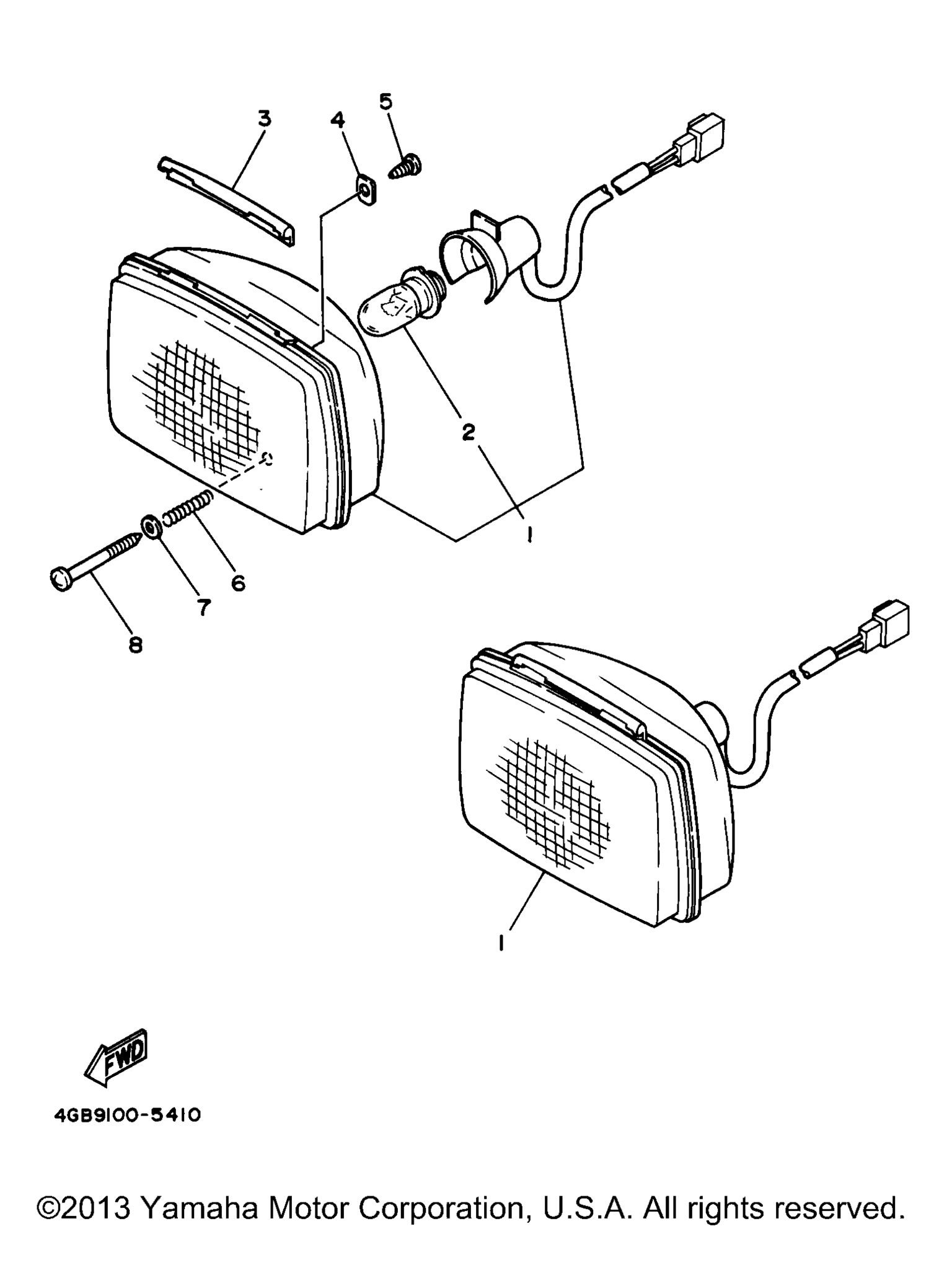 3
4
5
2
1
6
7
8
1
FWD
4GB9100-5410
©2013 Yamaha Motor Corporation, U.S.A. All rights reserved.