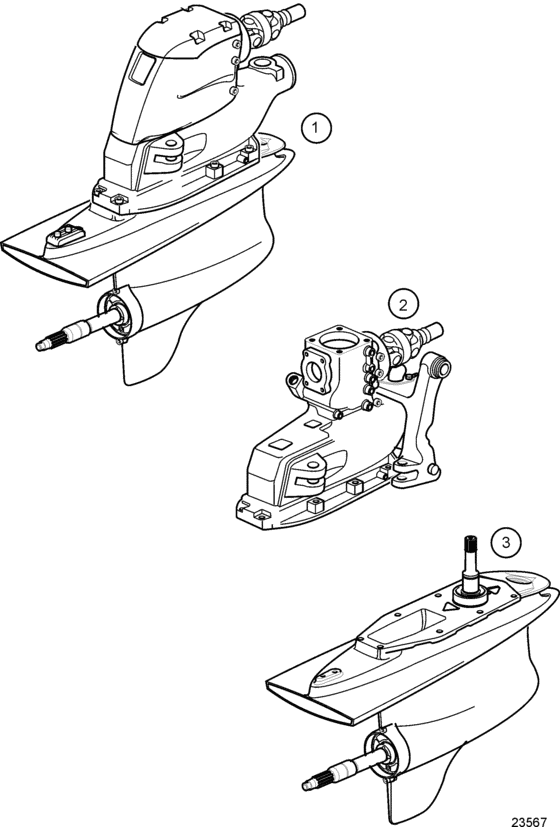 1

2

3

23567