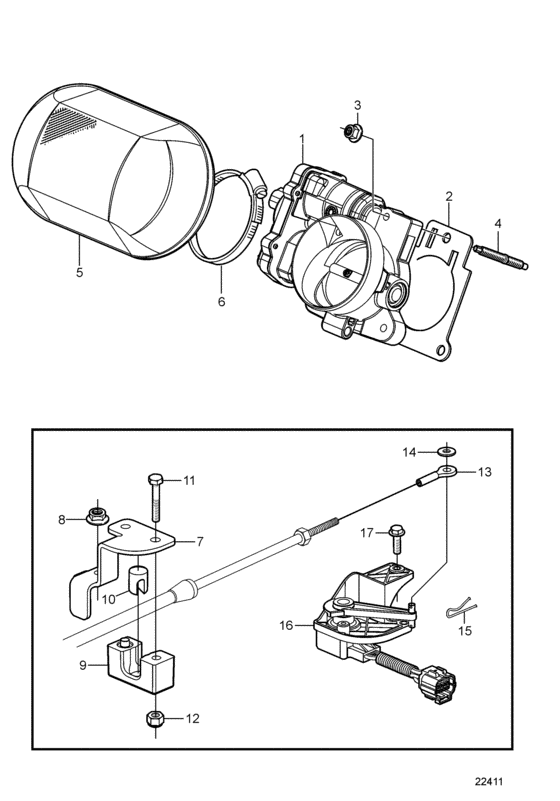 3
1
2
4
5
6
14
13
11
8
7
17
10
16
15
9
12
22411