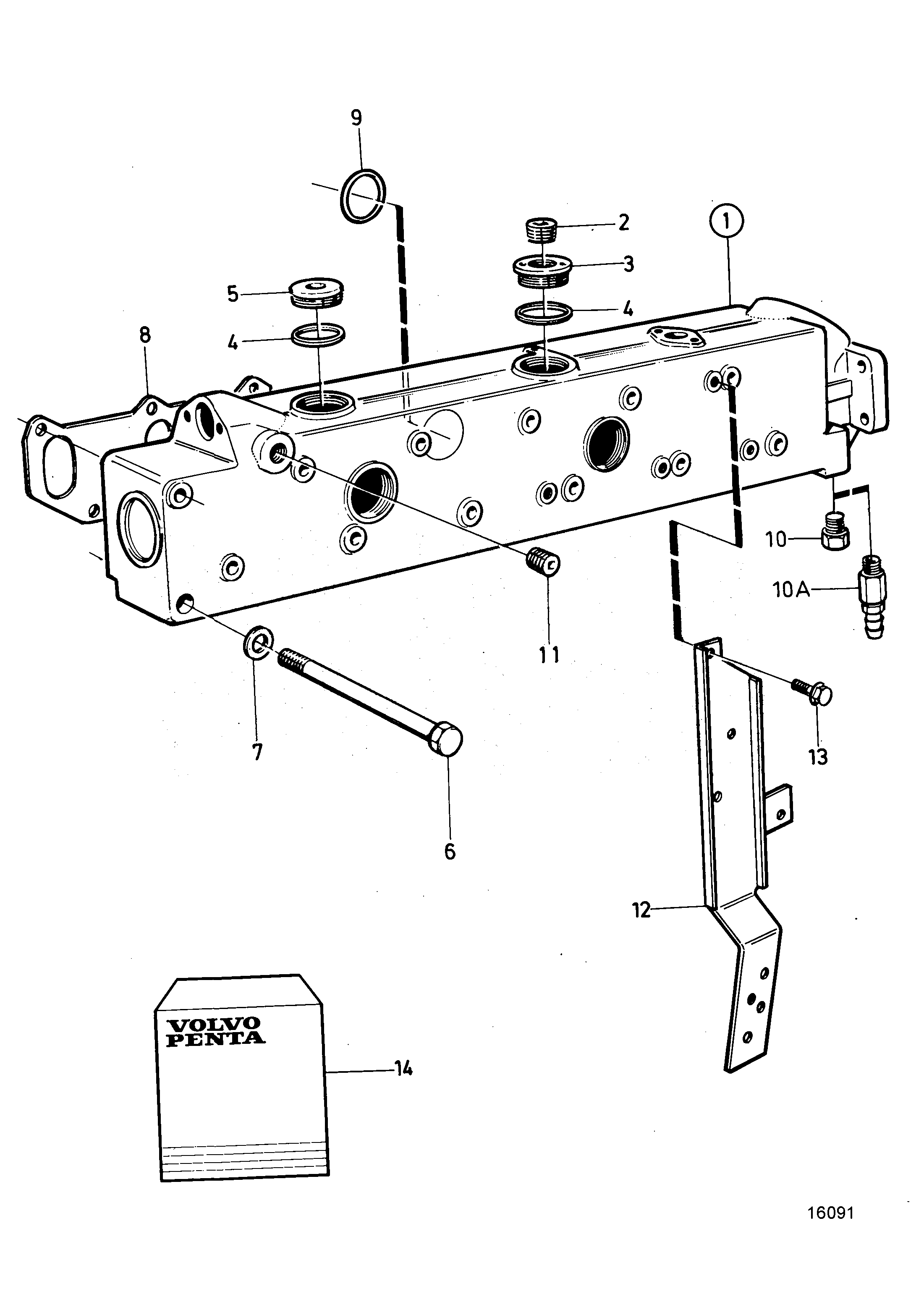 9
2
1
3
5
4
4
8
10
10A
11
7
13
6
12
VOLVO PENTA
14
16091