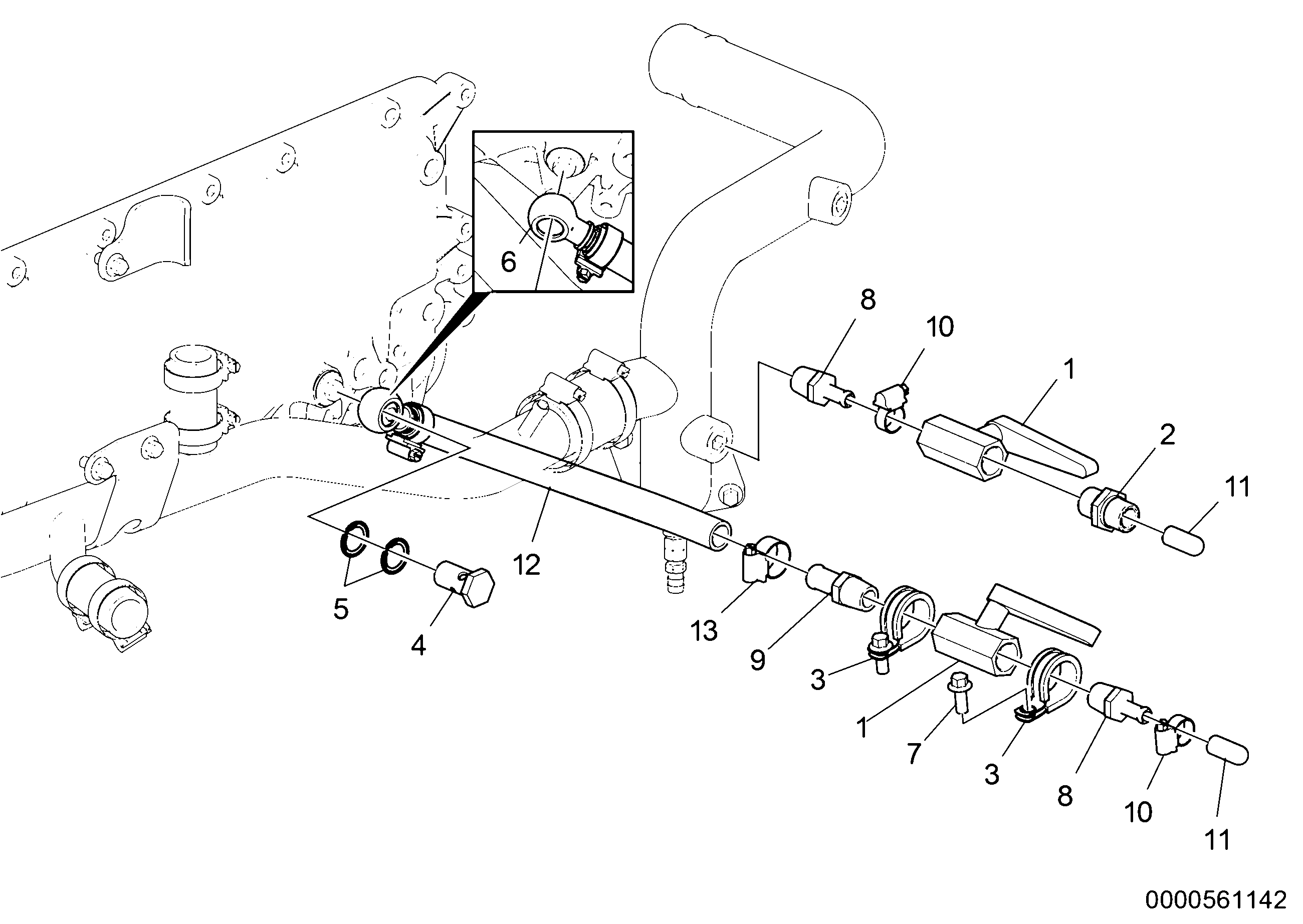 6
8
10
1
2
11
12
5
4
13
9
3
1
7
3
8
10
11
0000561142