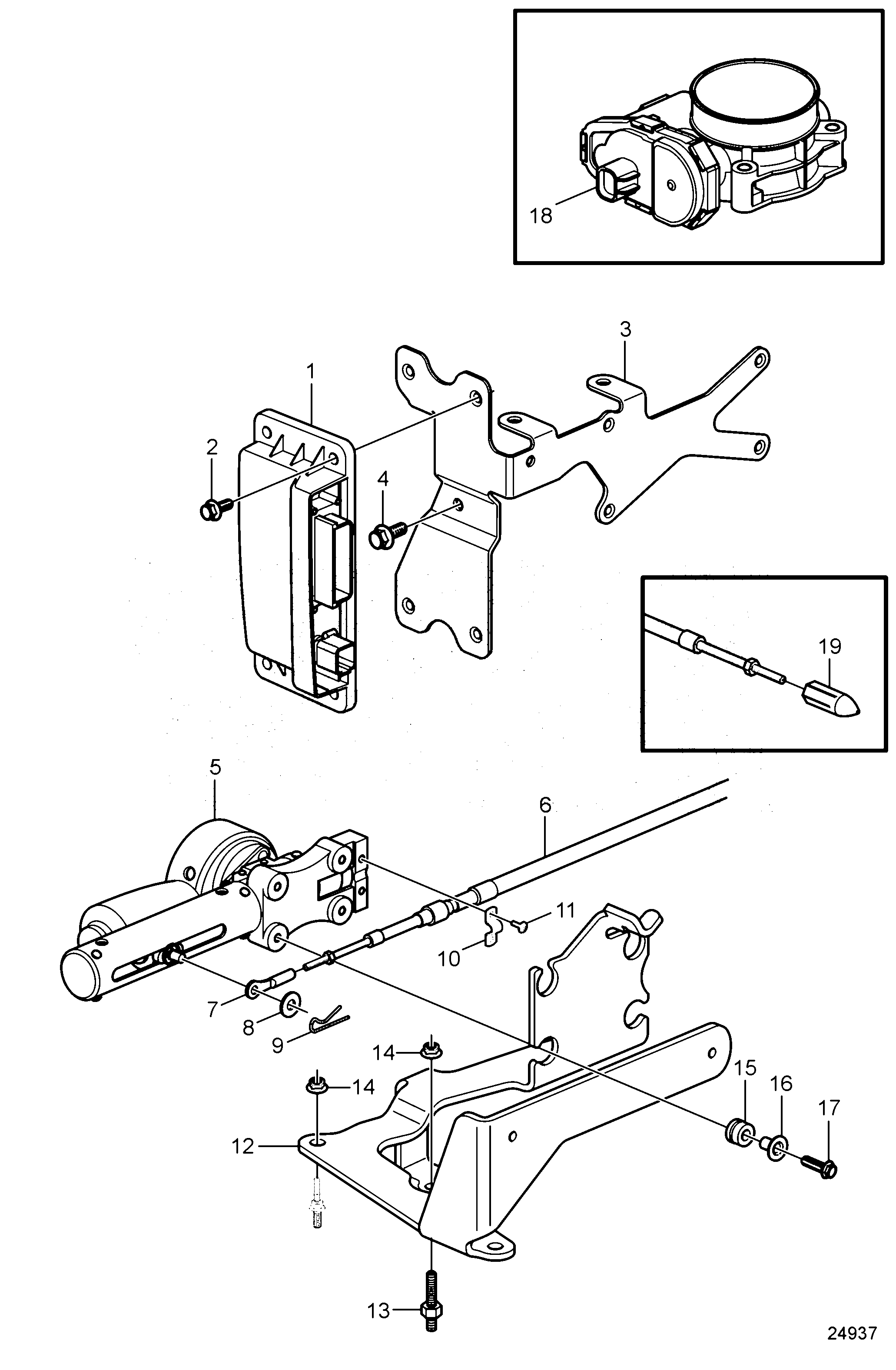 18

3
1
2
4

19

5
6
11
10
7
8
9
14
14
15
16
17
12
13
24937