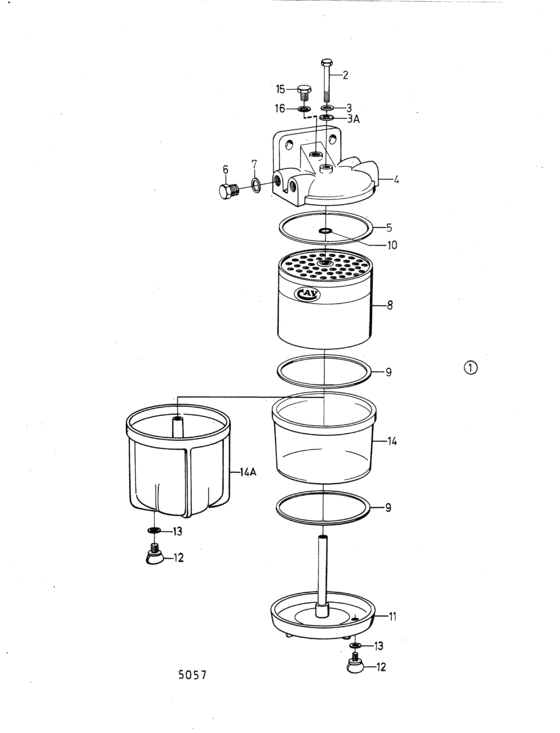 2
15
3
16
3A
6
7
4
5
10
CAV
8
9
①
14
14A
9
13
12
11
13
12
5057