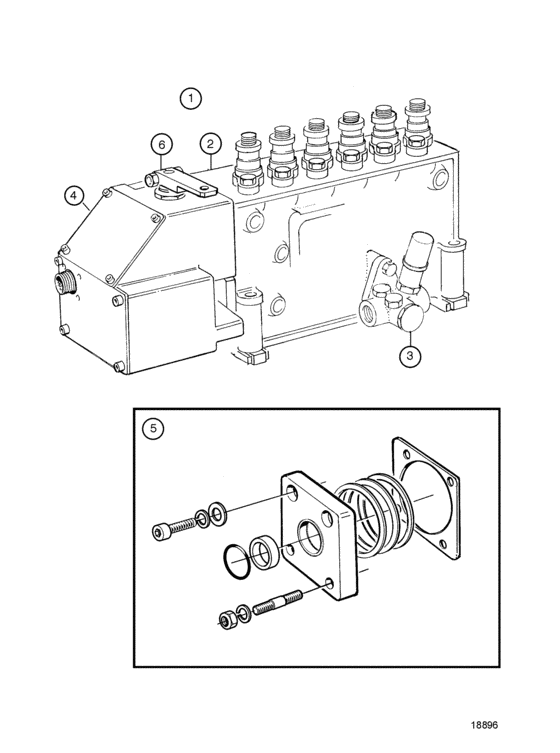 1
6
2
4
3
5
18896