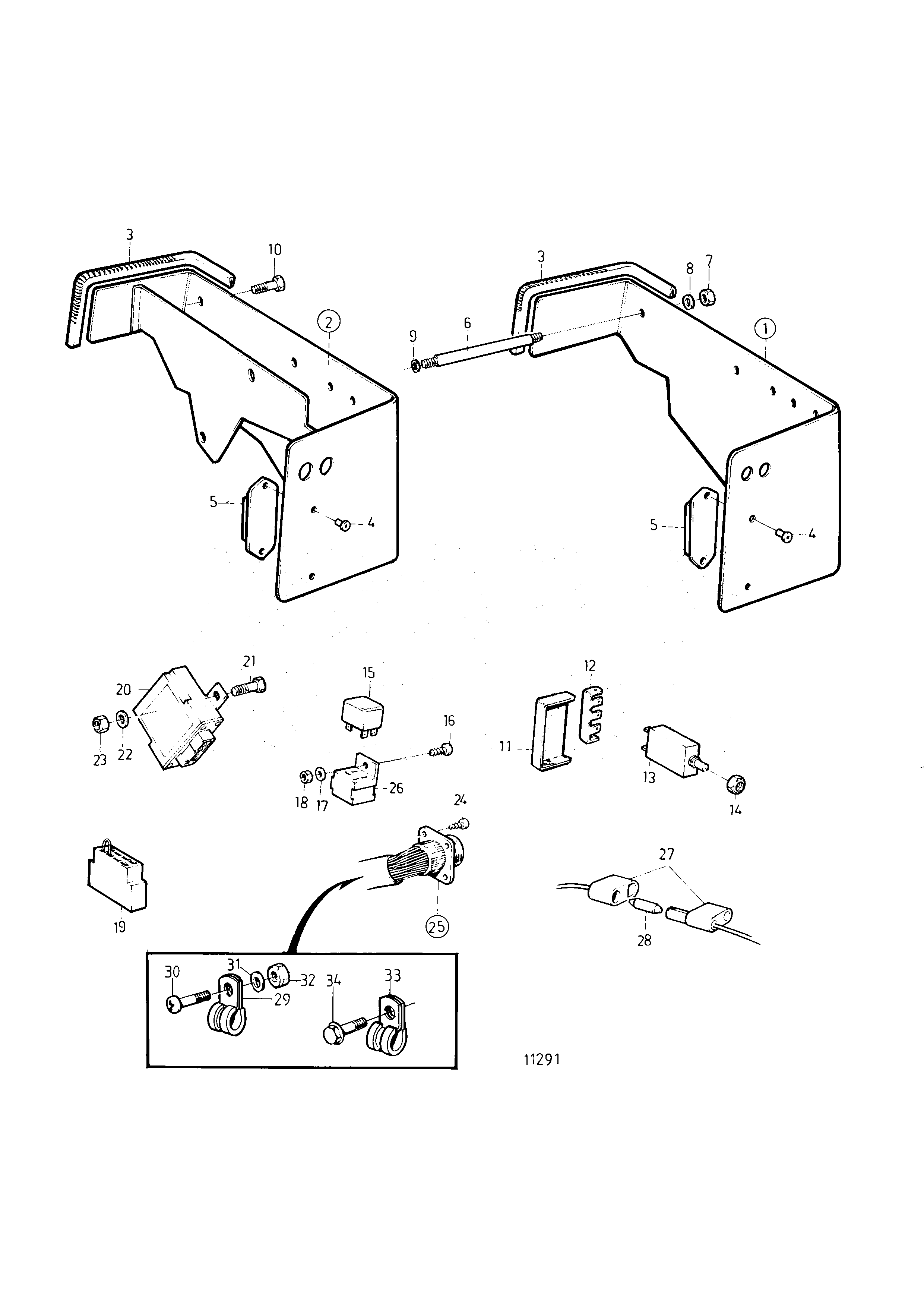 3
10
2
5
4
3
8
7
9
6
1
5
4
21
20
23
22
15
16
18
17
26
12
11
13
14
24
19
25
27
28
30
31
32
29
34
33
11291