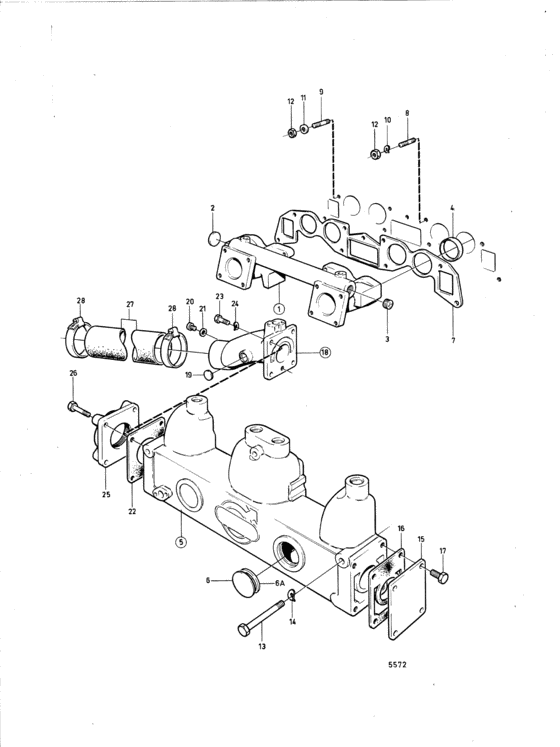 12
11
9
12
10
8
2
4
1
3
7
28
27
28
20
21
23
24
18
19
26
25
22
5
16
15
17
6
6A
14
13
5572