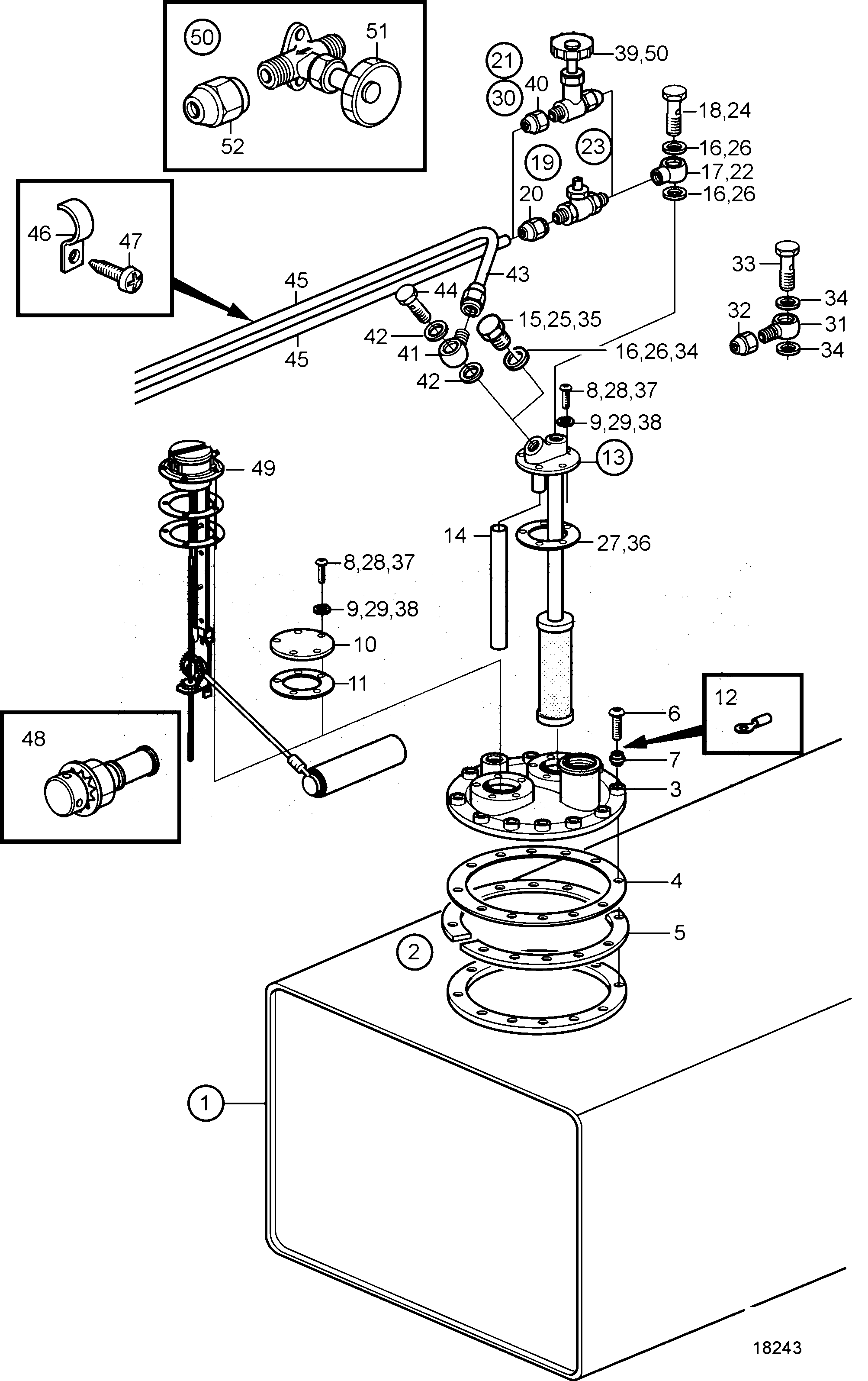 50
51
52
21
30
40
39,50
23
19
20
18,24
16,26
17,22
16,26
46
47
45
45
43
44
42
41
42
15,25,35
16,26,34
33
34
32
31
34
8,28,37
9,29,38
13
49
14
27,36
8,28,37
9,29,38
10
11
12
6
7
3
48
4
5
2
1
18243