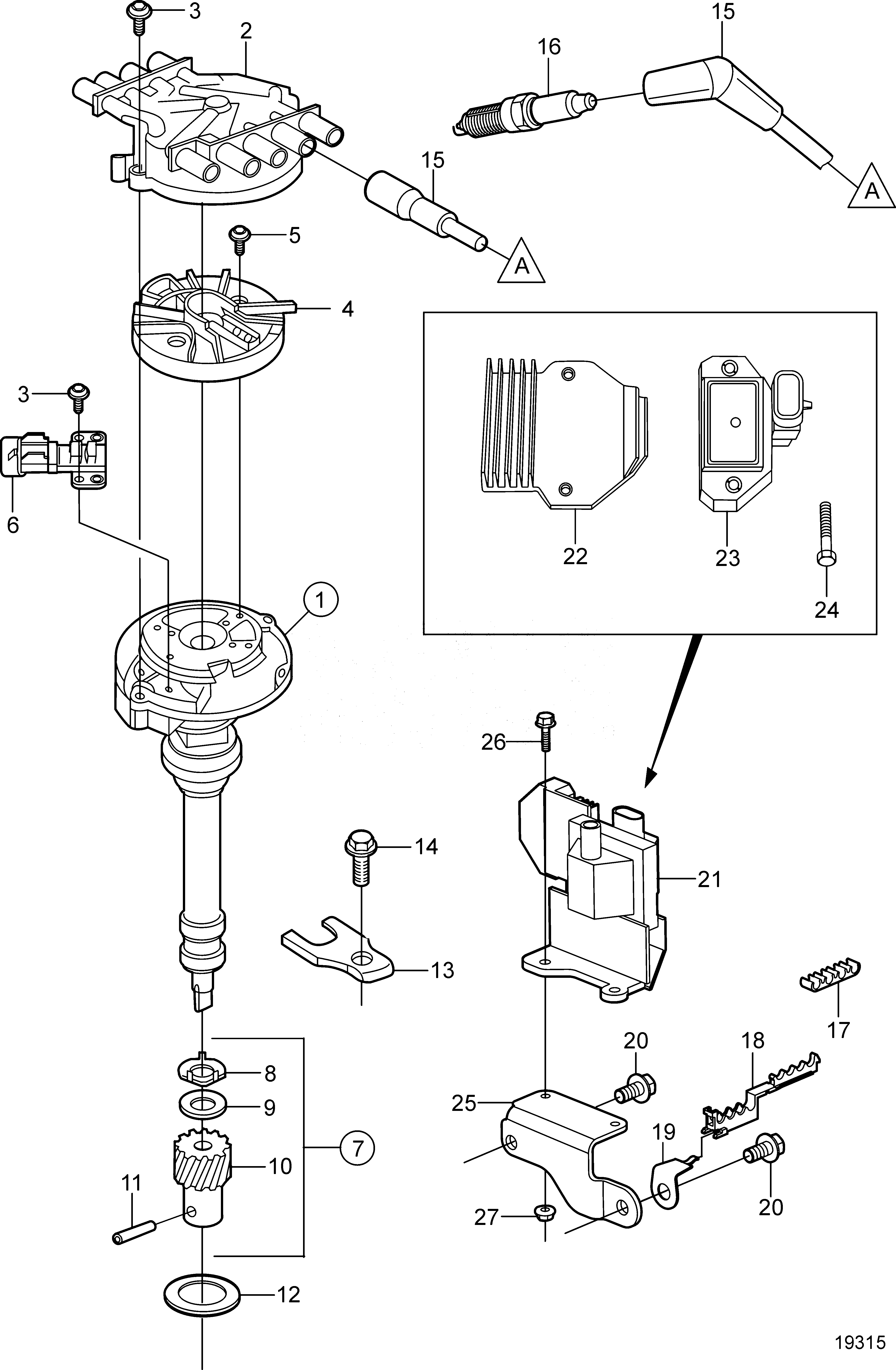 3
2
16
15
15
A
A
5
4
3
6
22
23
24
1
26
14
21
13
17
20
18
8
9
25
19
7
10
11
20
27
12
19315