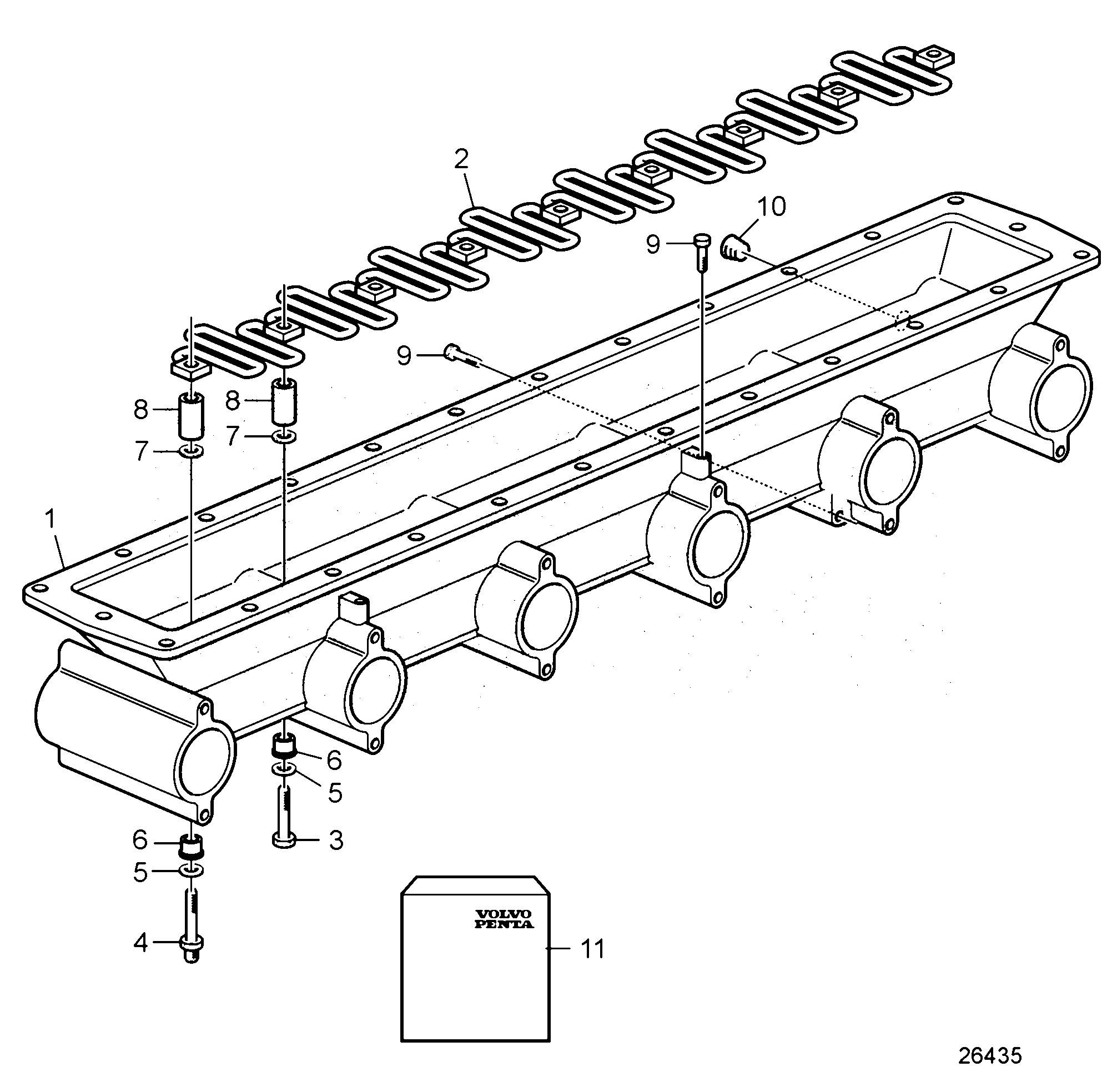 2
10
9
9
8
8
7
7
1
6
5
3
6
5
4
VOLVO PENTA
11
26435