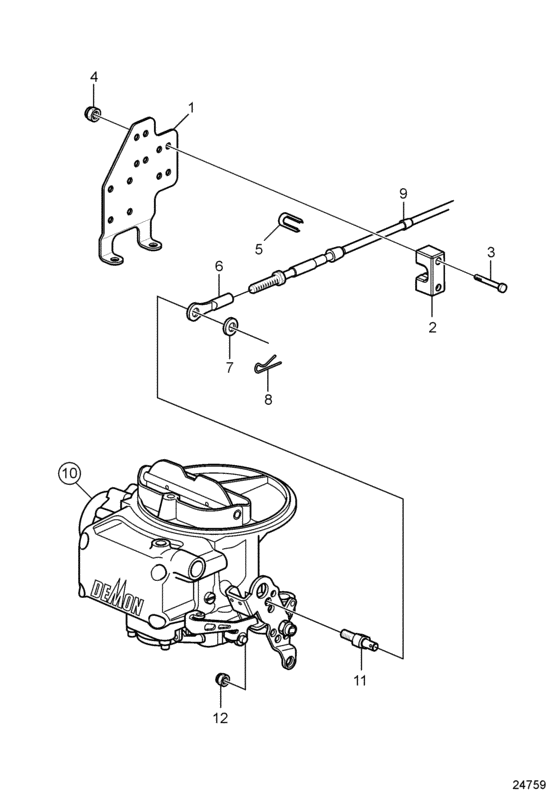 4
1
9
5
3
6
2
7
8
10
DEMON
11
12
24759