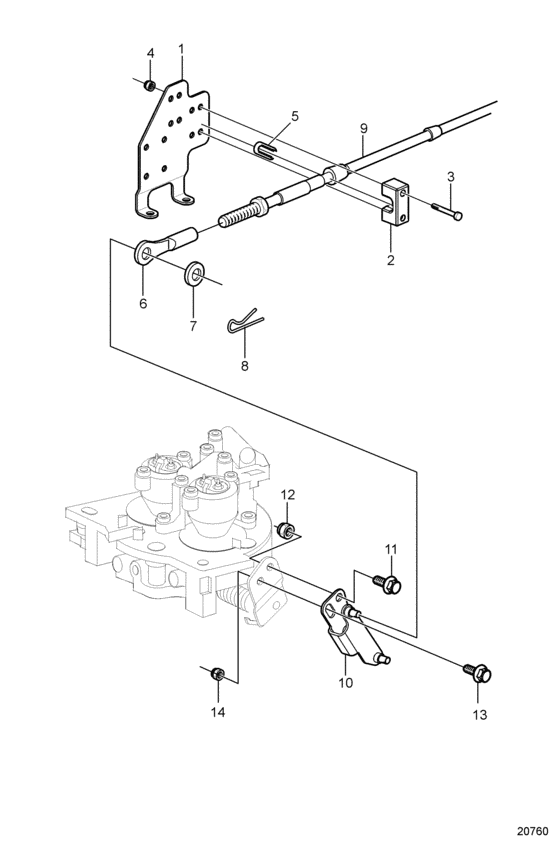 4
1
5
9
3
2
6
7
8
12
11
10
14
13
20760