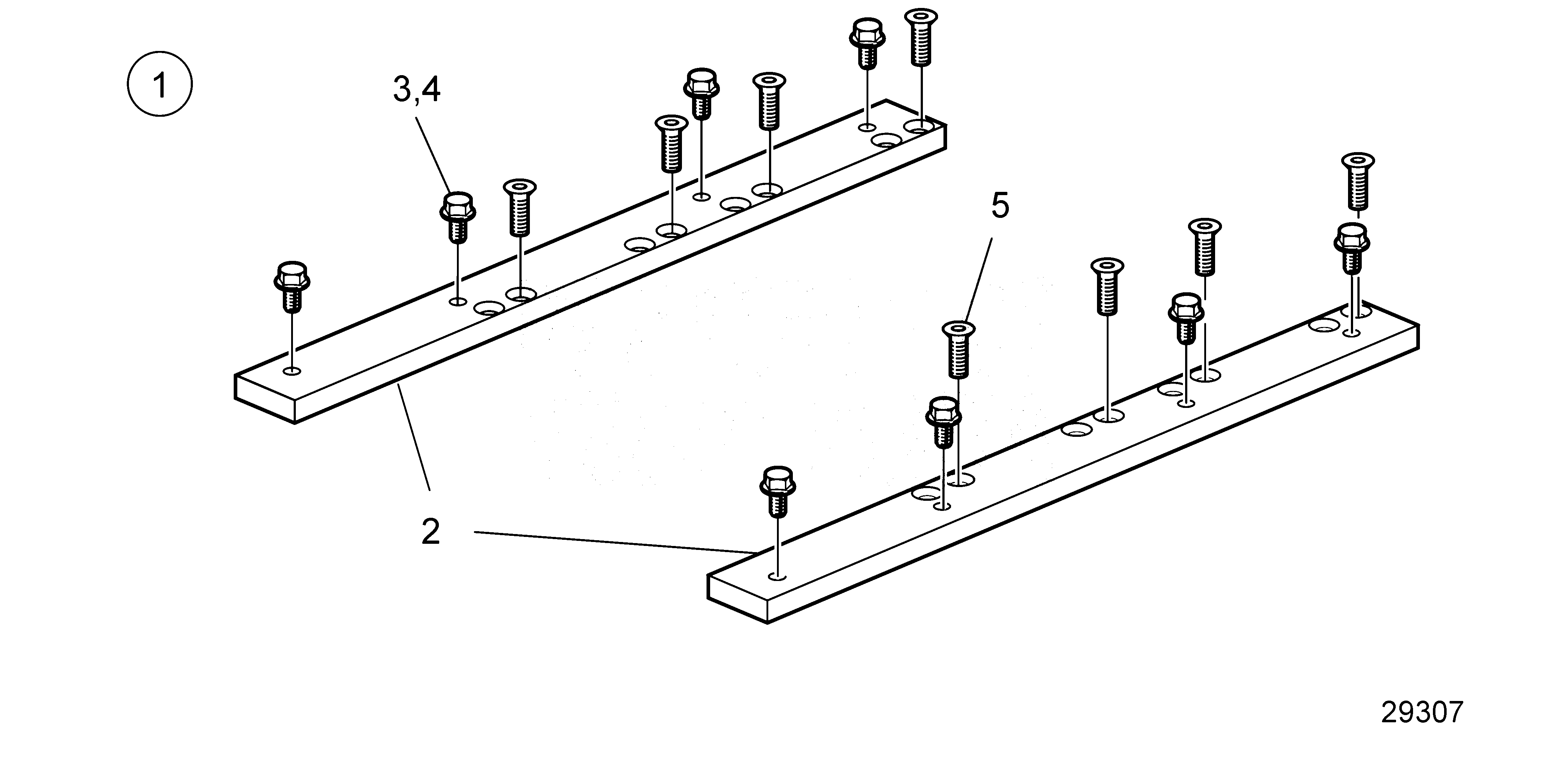 1

3,4

5

2

29307