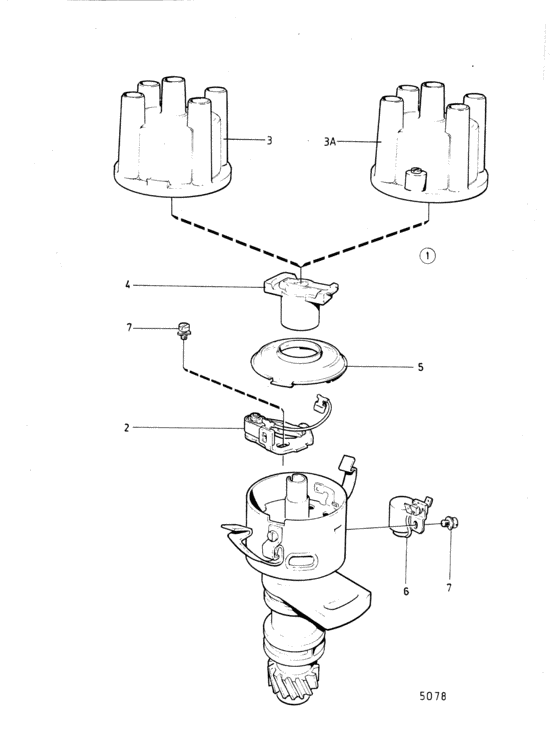 3
3A
1
4
7
5
2
6
7
5078