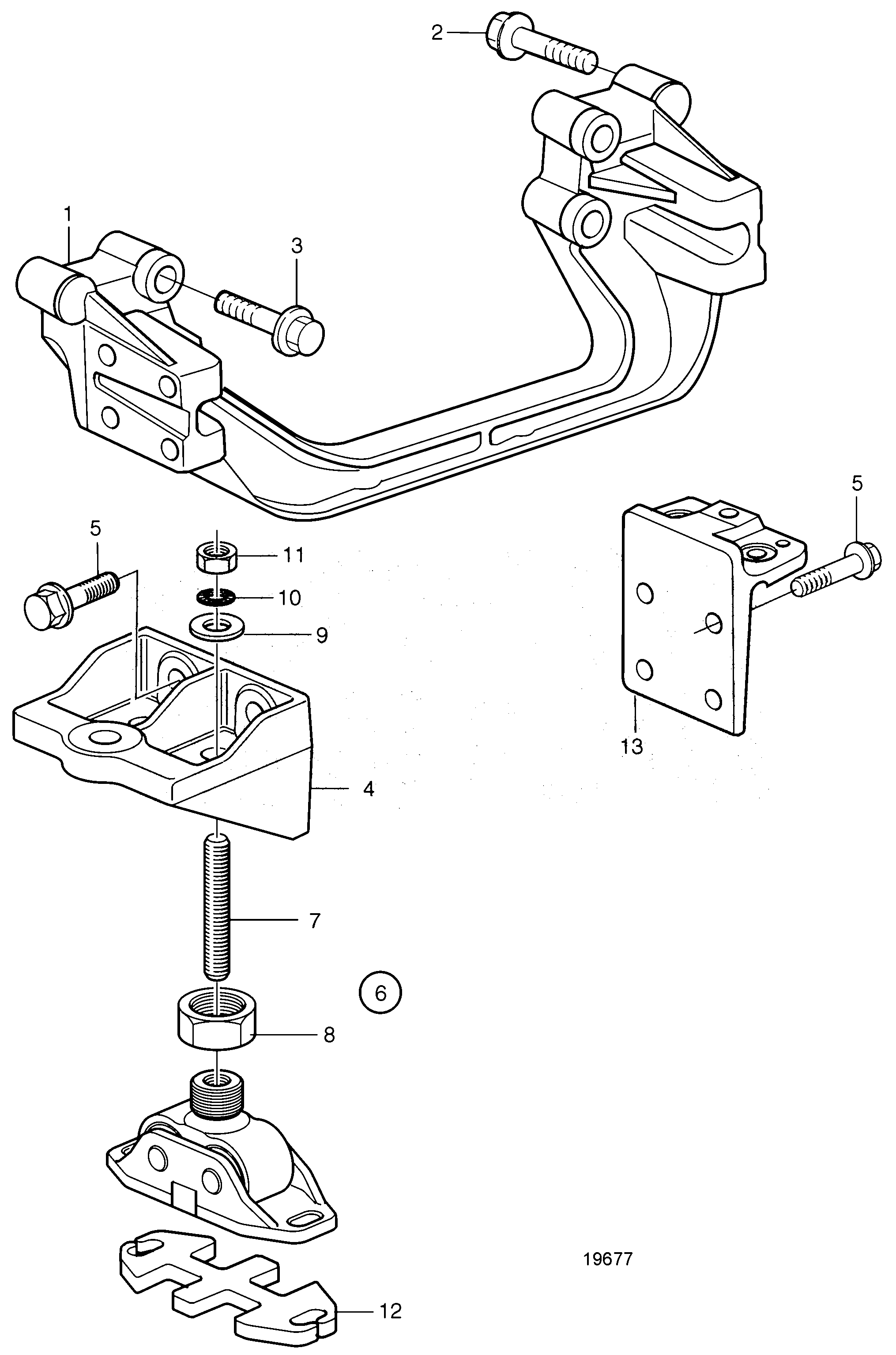 2
1
3
5
5
11
10
9
13
4
7
6
8
19677
12