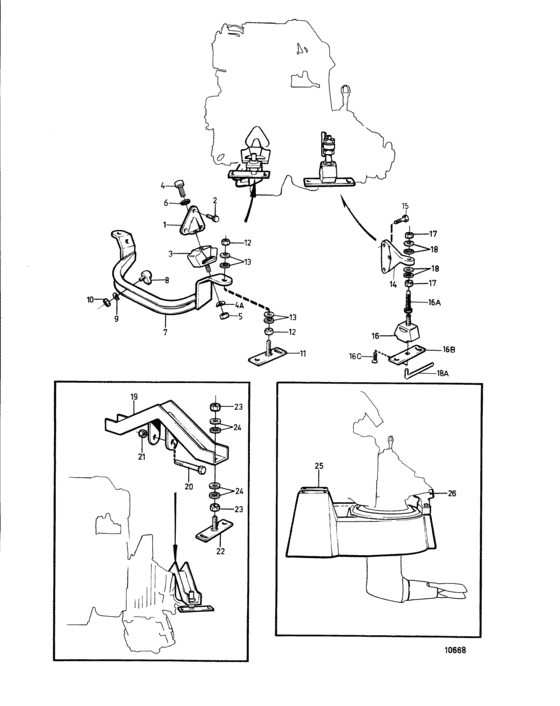 4
6
2
1
3
12
13
8
10
9
7
4A
5
13
12
11
15
17
18
18
14
17
16A
16
16B
16C
18A
19
23
24
21
20
24
23
22
25
26
10668