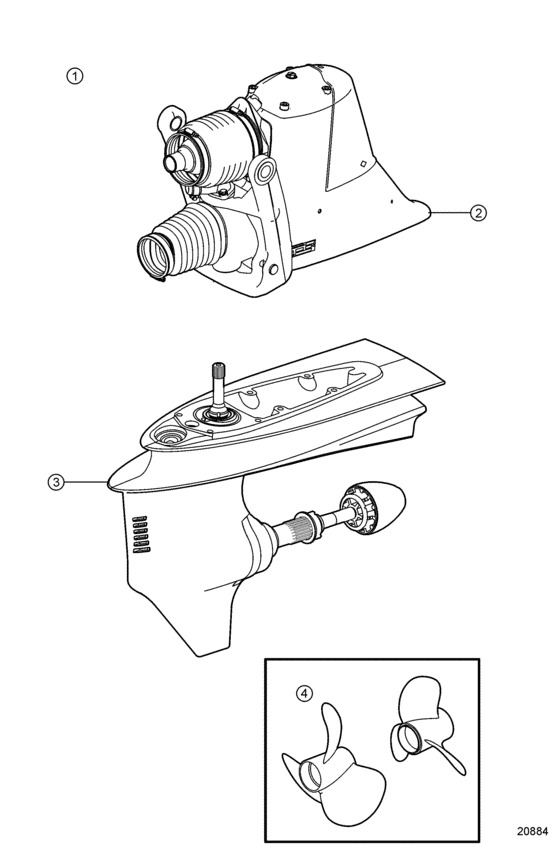 1
2
3
4
20884