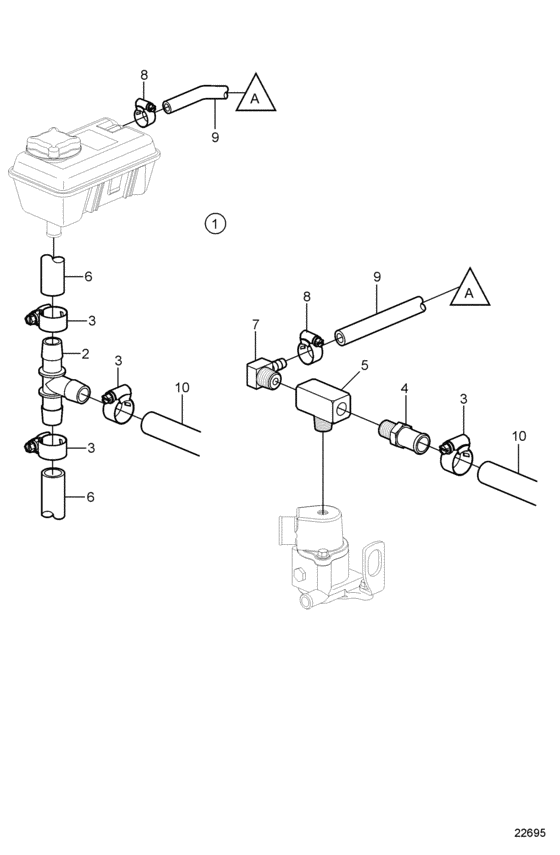 8
A
9
1
6
3
2
3
10
3
6
9
A
8
7
5
4
3
10
22695