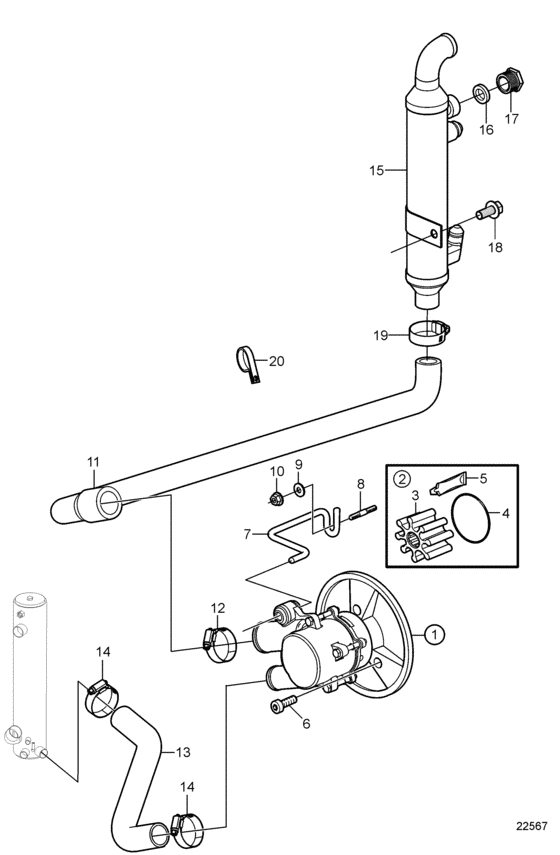 17
16
15
18
19
20
11
10
9
8
7
2
5
3
4
12
1
14
6
13
14
22567