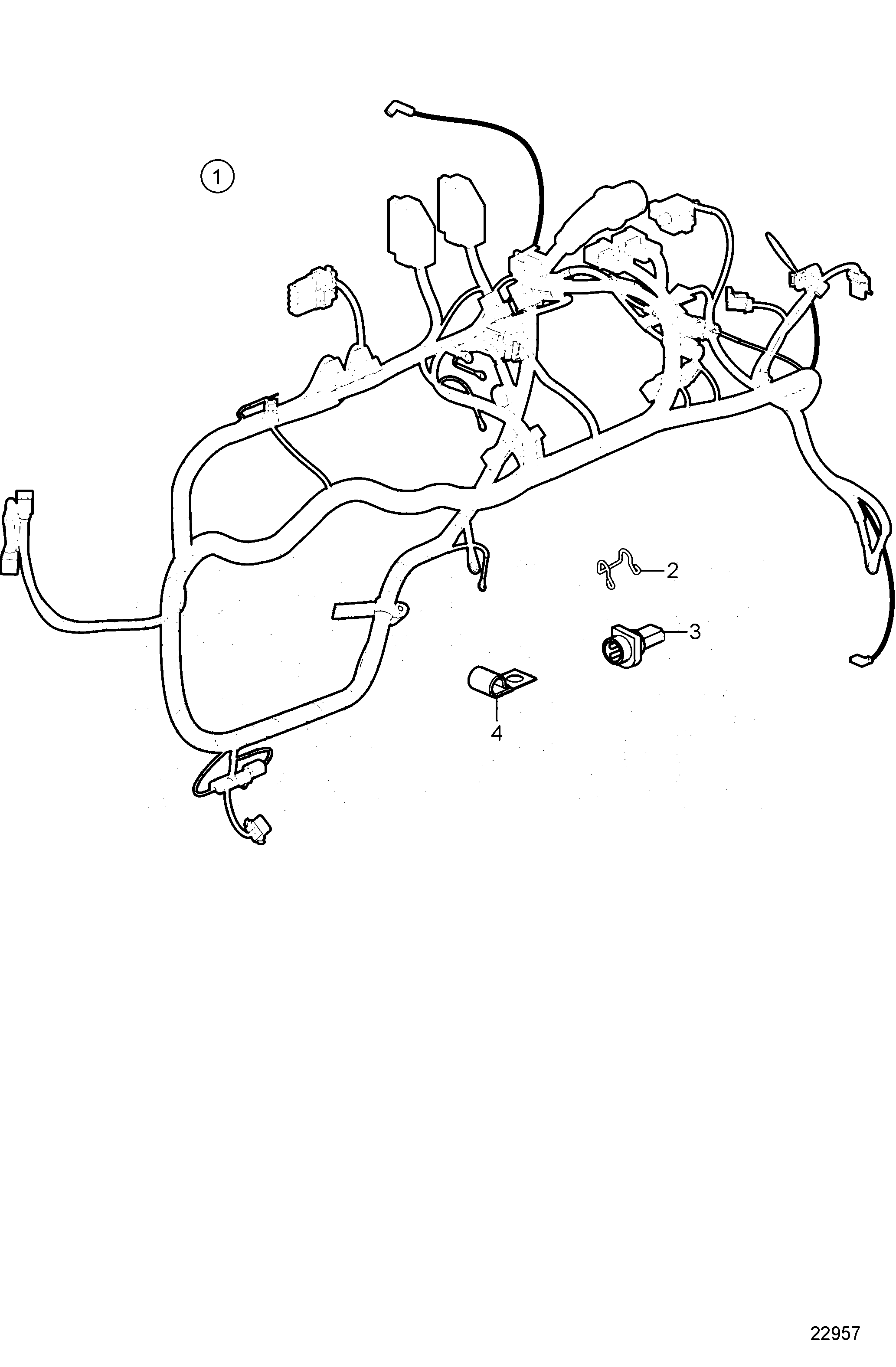 1

2

3

4

22957