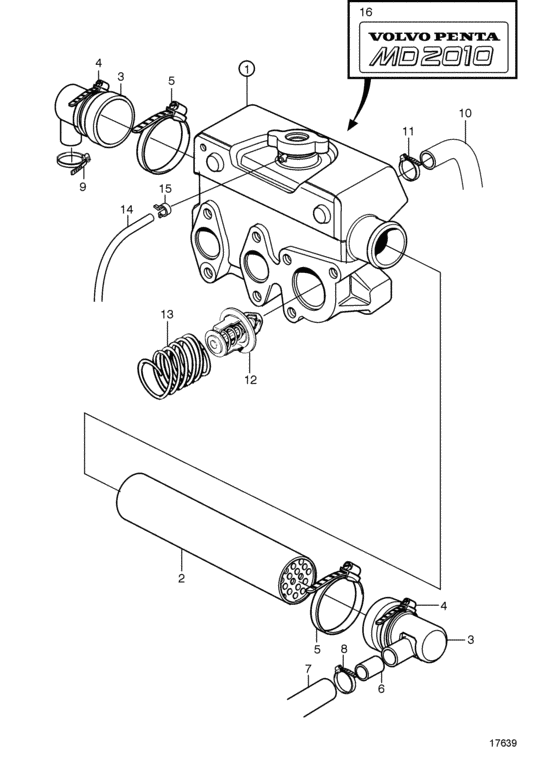 16
VOLVO PENTA
MD2010
4
3
5
1
10
11
9
15
14
13
12
2
4
3
5
8
7
6
17639