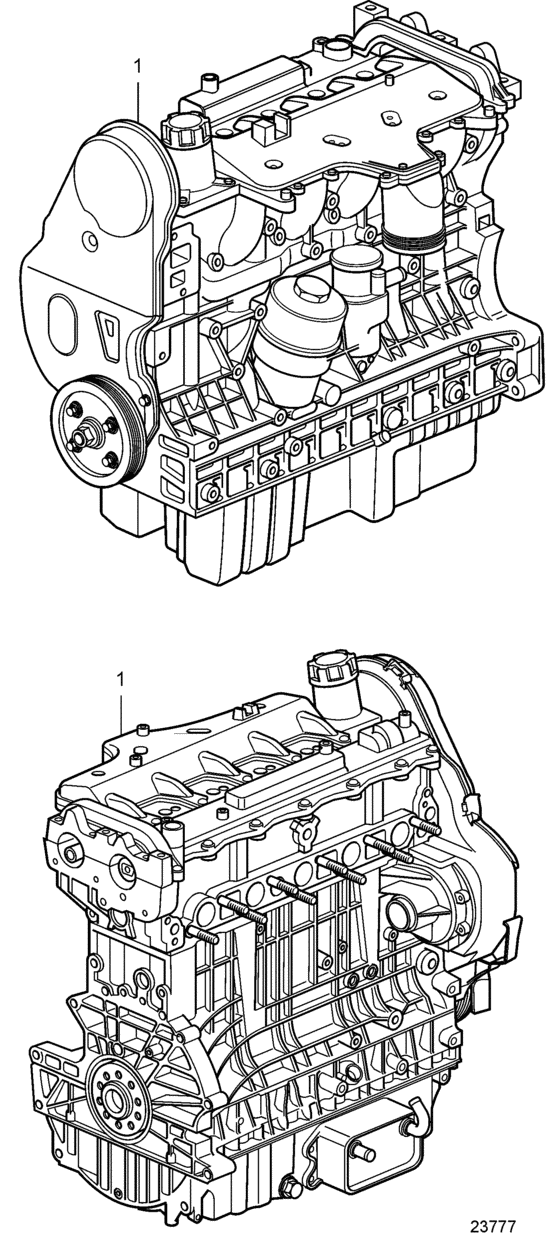 1

1

23777