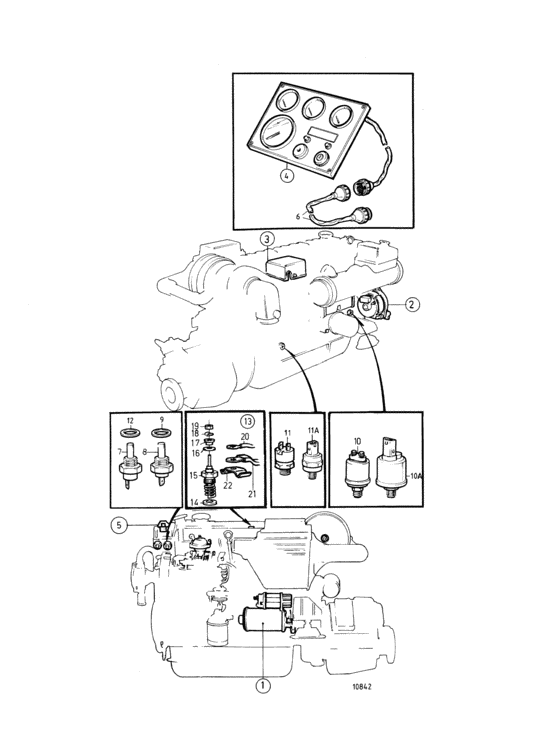 4
6
3
2
12
9
7
8
19
18
17
16
15
14
13
20
22
21
11
11A
10
10A
5
1
10842