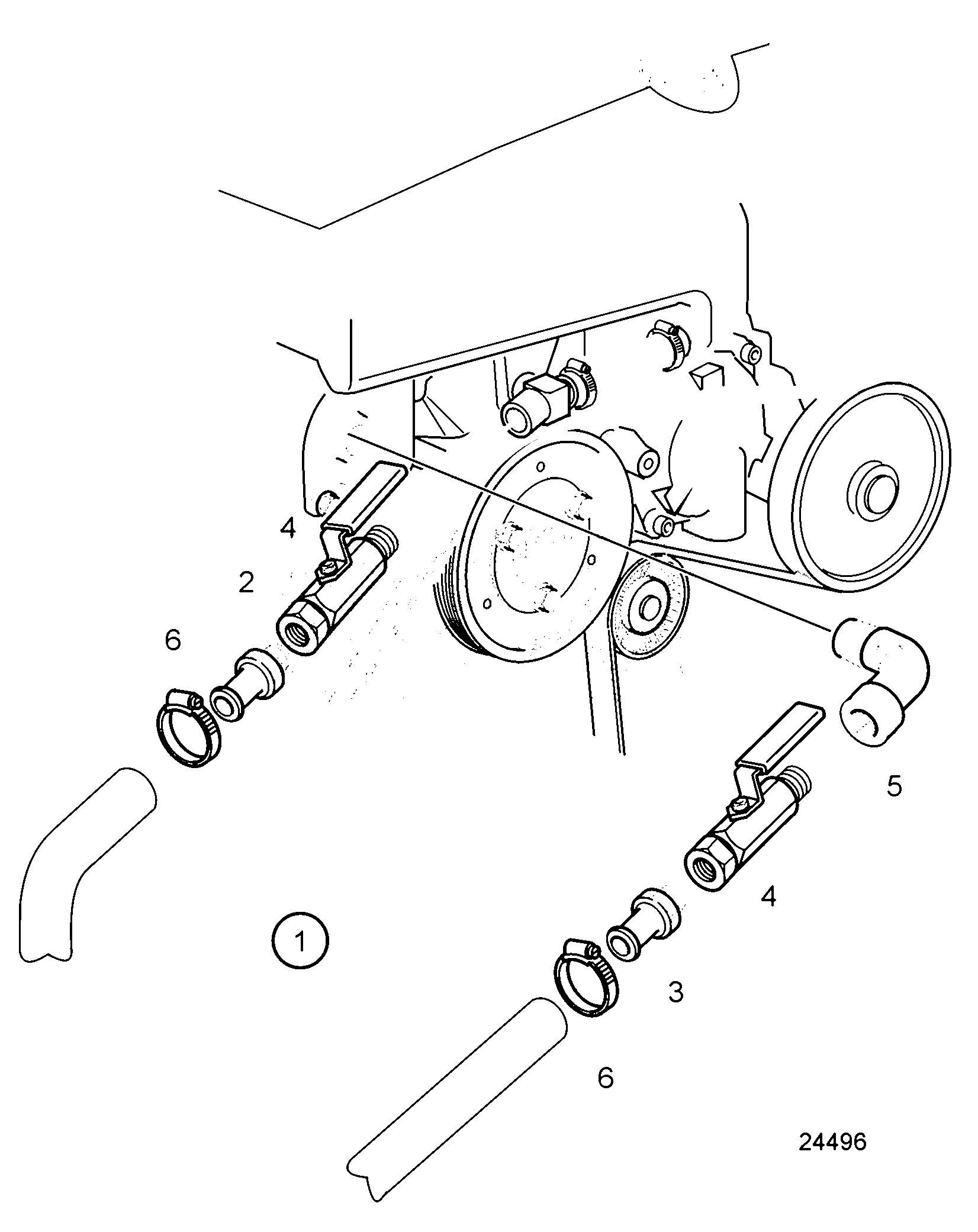 4
2
6
5
4
1
3
6
24496