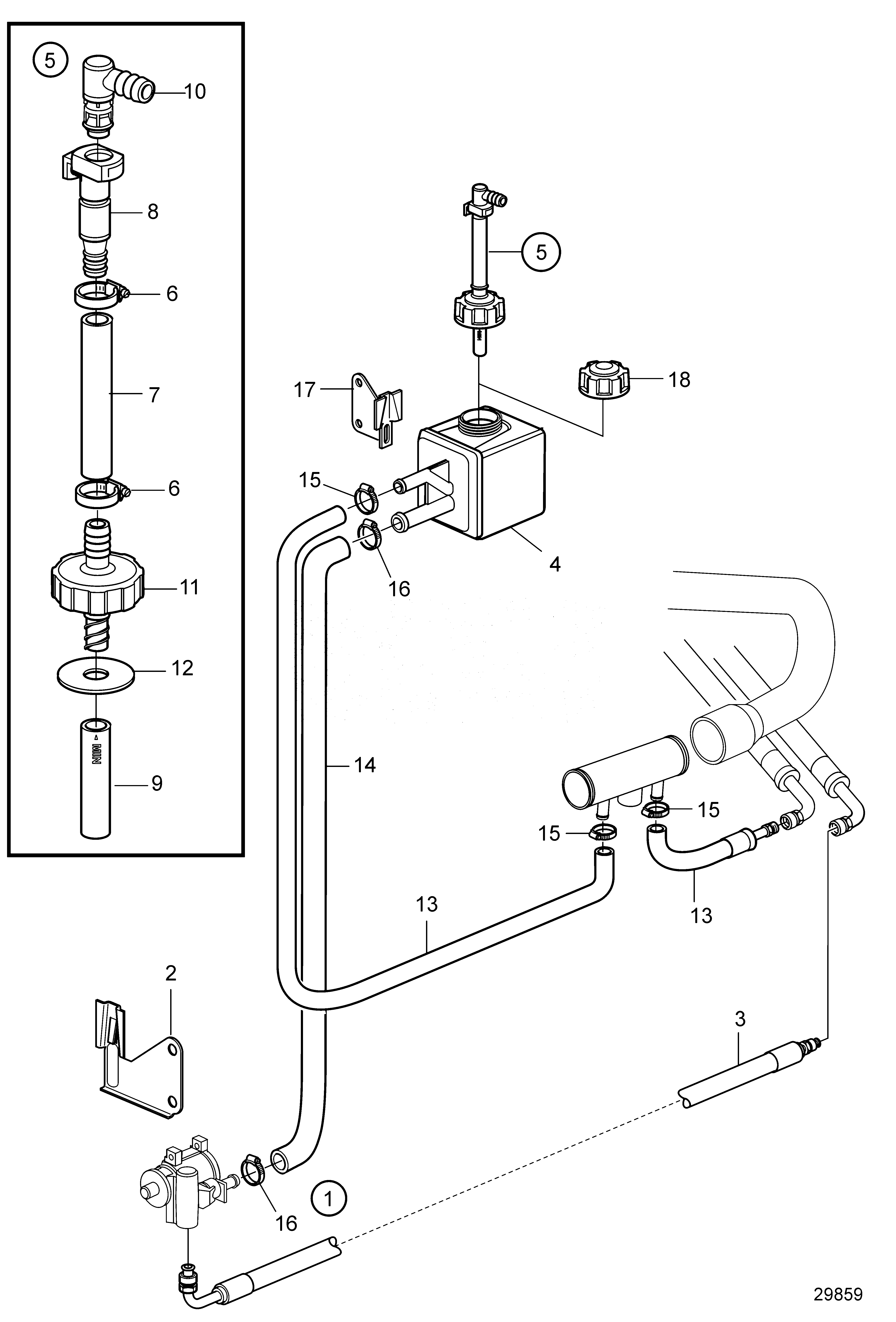 5
10
8
6
7
6
11
12
MIN
9
5
17
18
15
16
4
14
15
15
13
13
2
3
16
1
29859