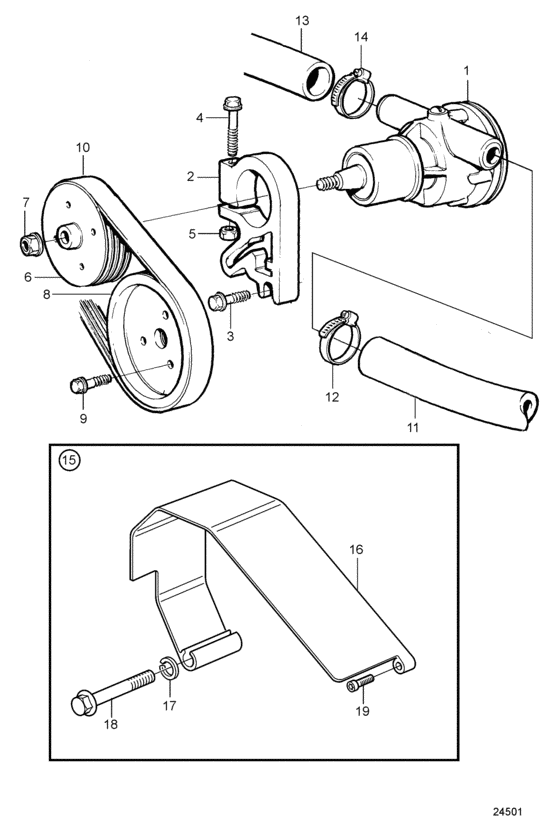 13
14
1
4
10
2
7
5
6
8
3
9
12
11
15
16
17
18
19
24501