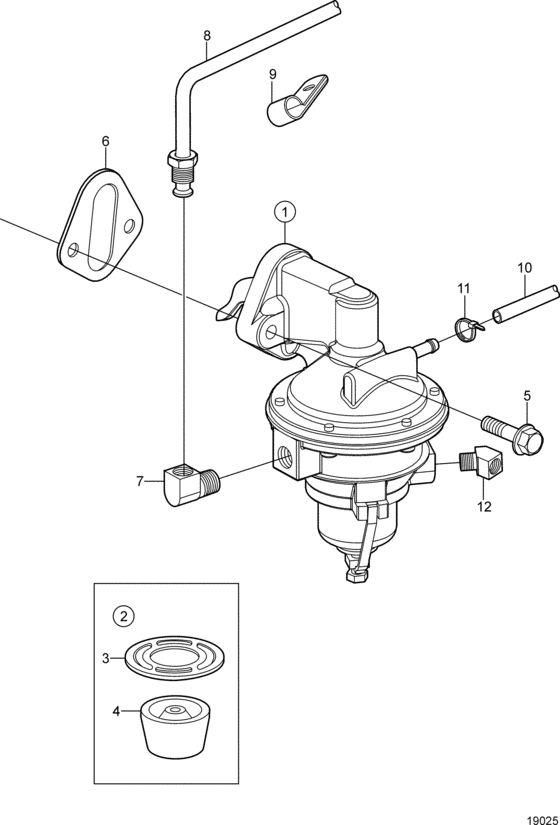 8
9
6
1
10
11
5
7
12
2
3
4
19025