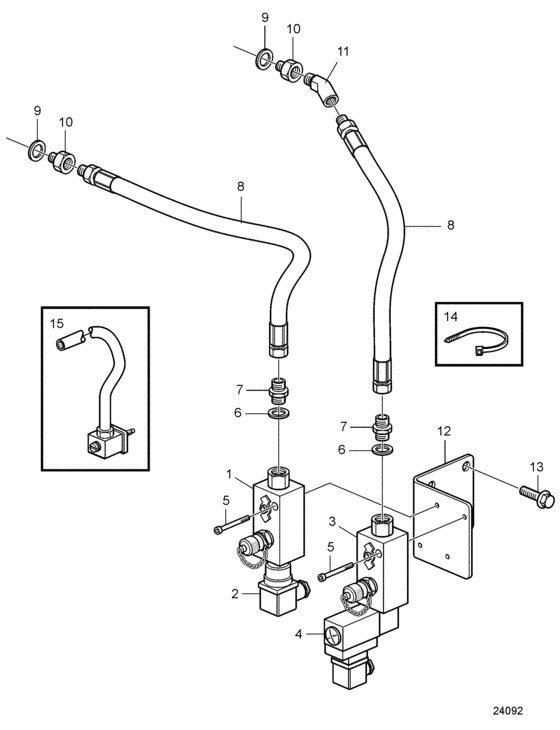 9
10
11
9
10
8
8
15
14
7
6
7
6
12
13
1
5
3
5
2
4
24092