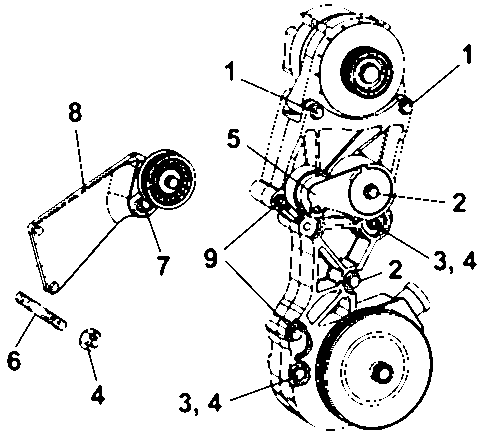 1
1
8
5
2
7
9
3, 4
2
6
4
3, 4