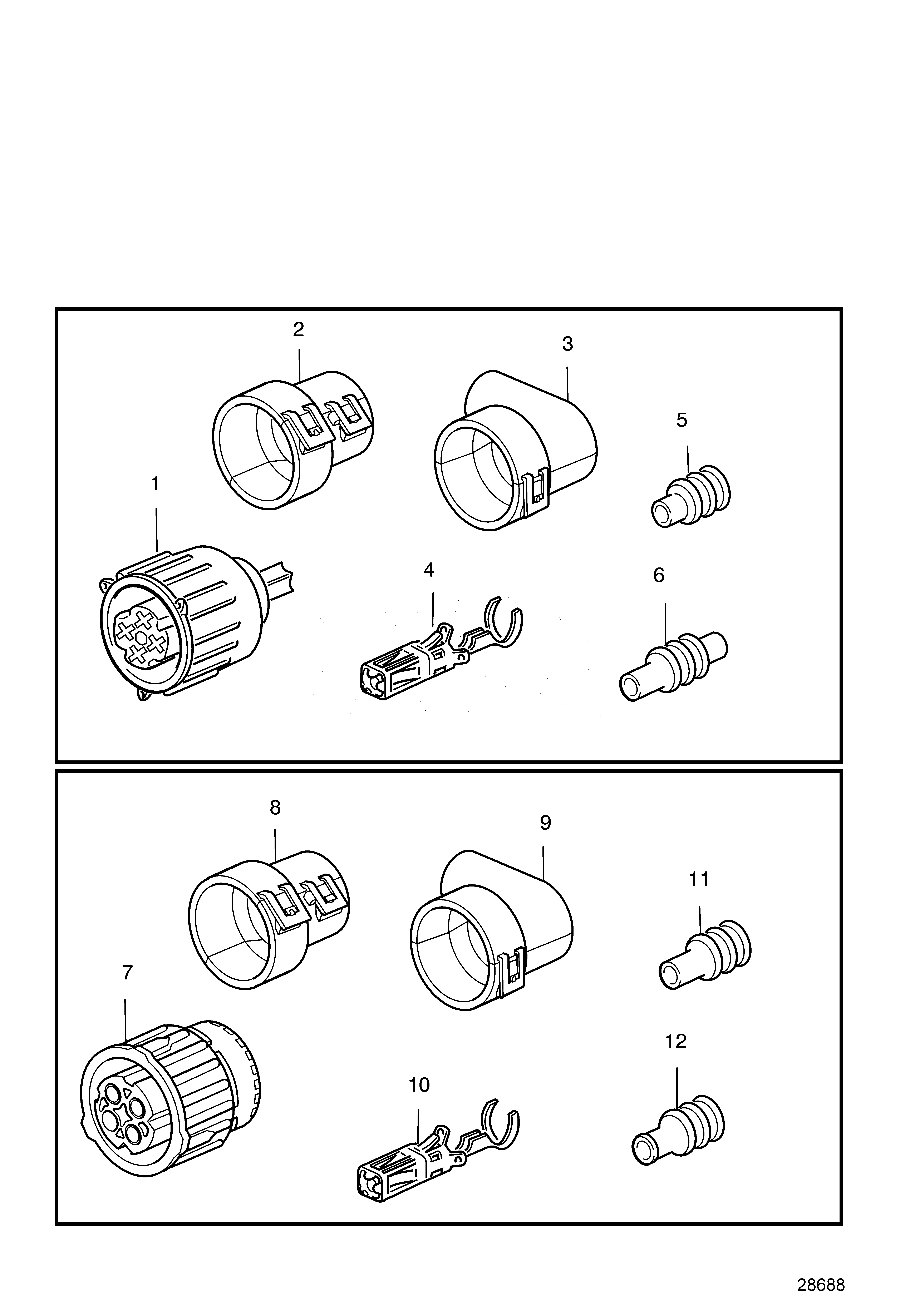 2

3

5

1

4

6

8

9

11

7

12

10

28688