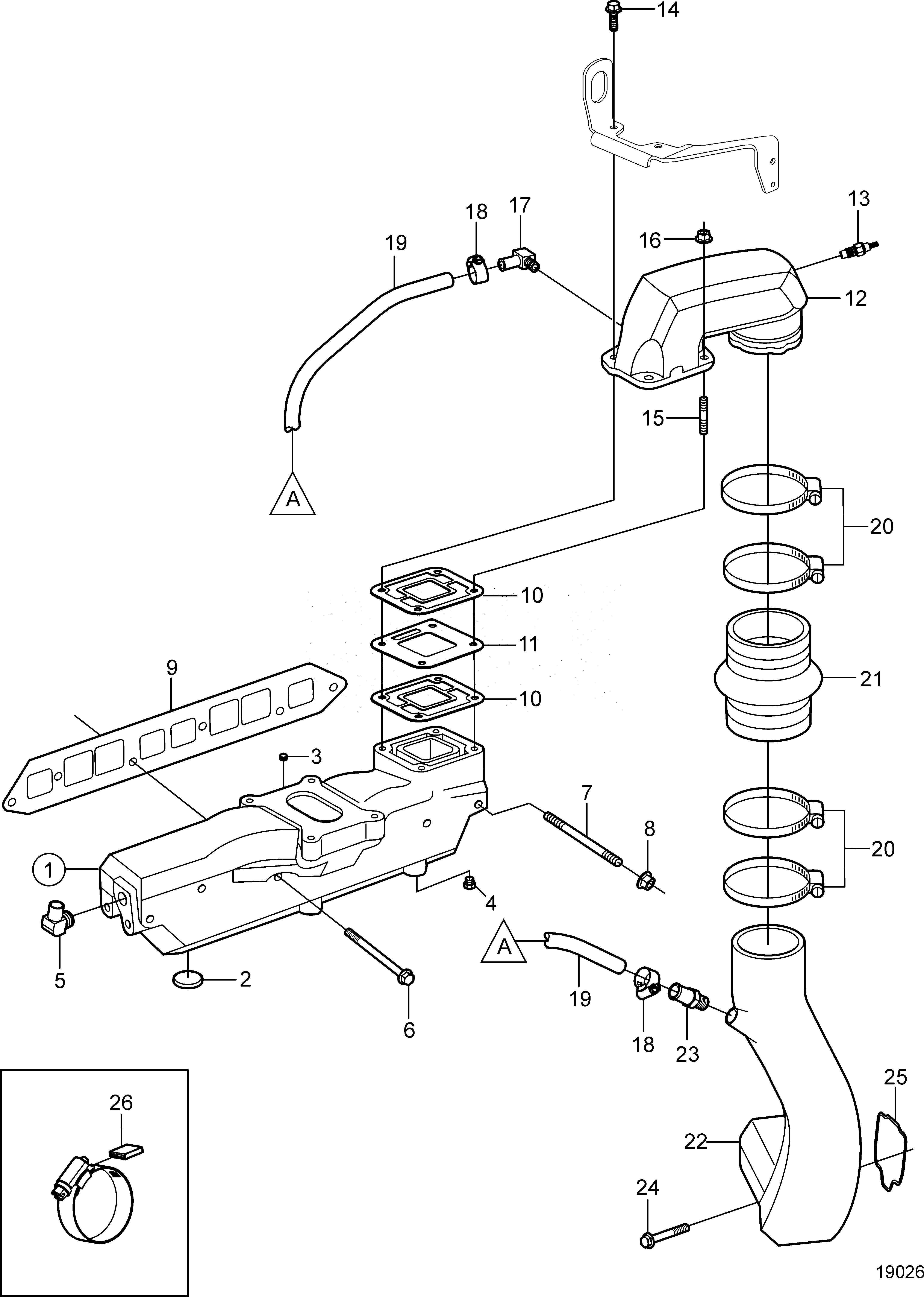 14

18
17
19
16
13
12

15

A

20

10
11
10
21

9
3
7
8
20
1
4
5
2
6
A
19
18
23

26
25
22
24

19026