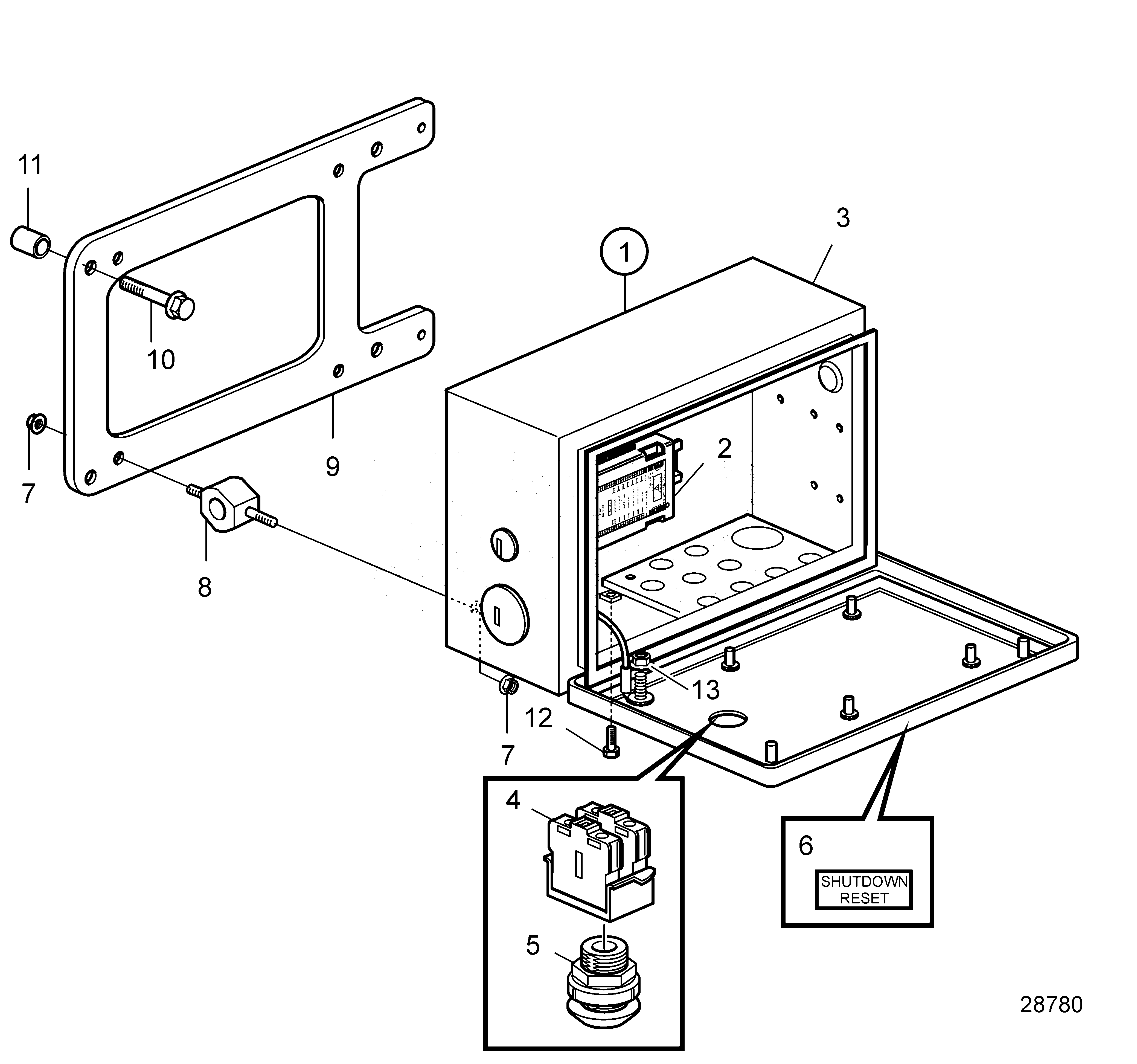 11

10

7

9

8

1

3

2

13

12

7

4

5

6

SHUTDOWN RESET

28780