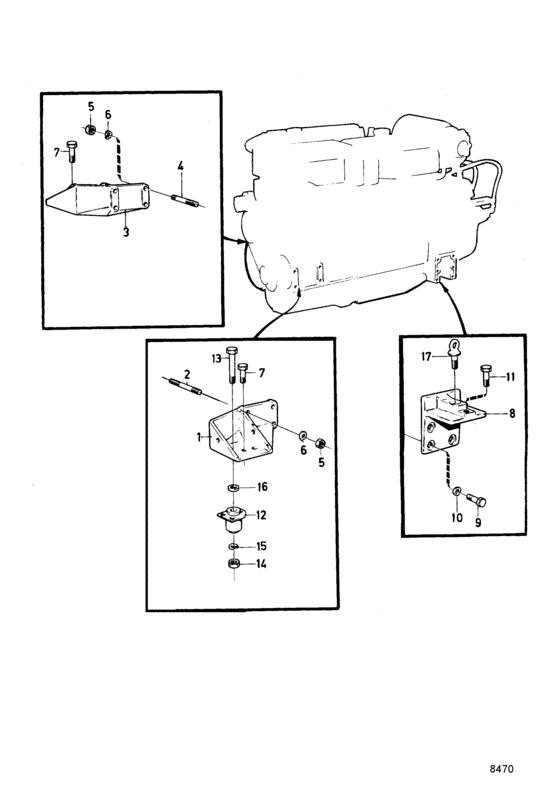 5
6
7
4
3
13
7
2
1
6
5
16
12
15
14
17
11
8
10
9
8470