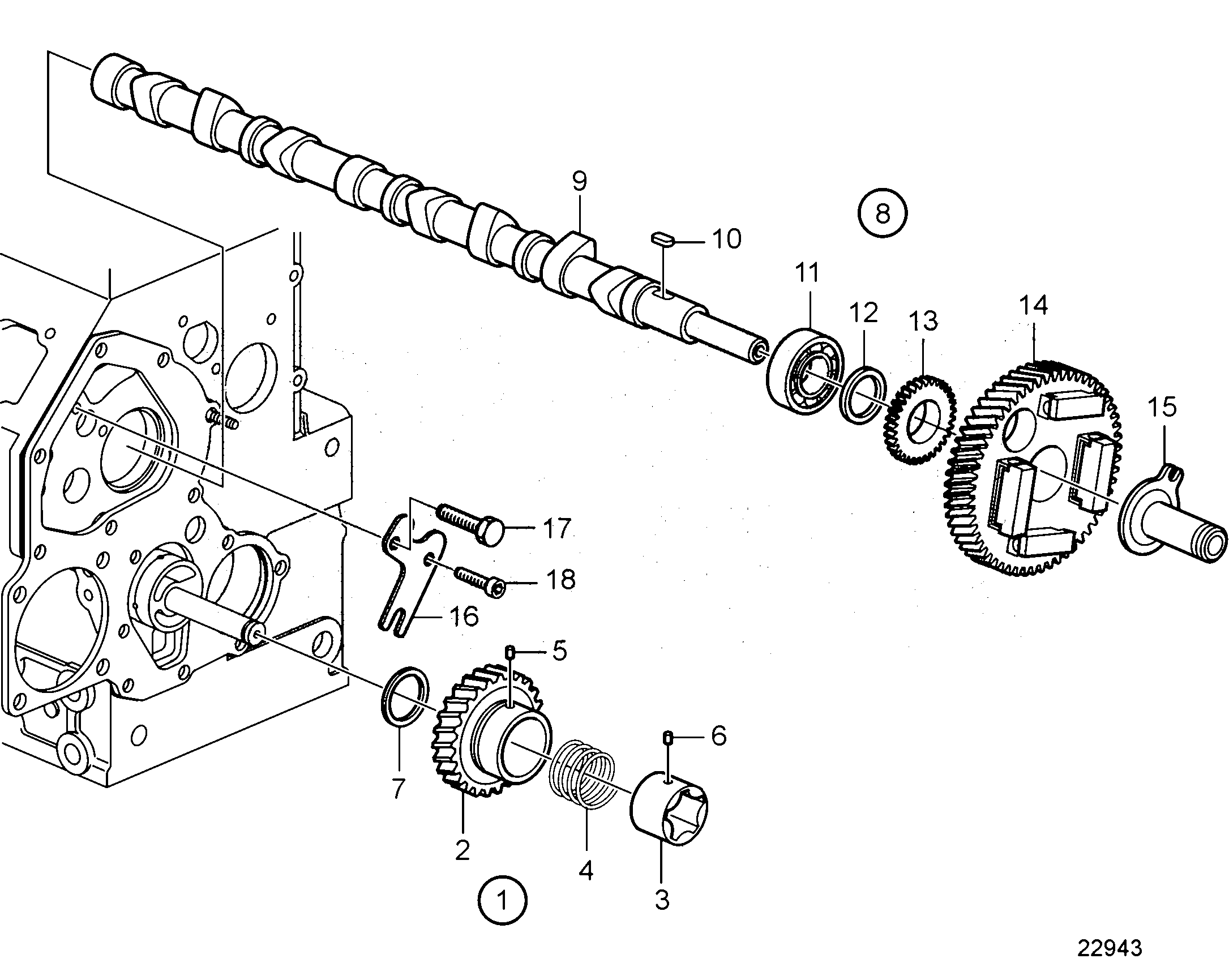 9
8
10
11
12
13
14
15
17
18
16
5
6
7
2
4
3
1
22943