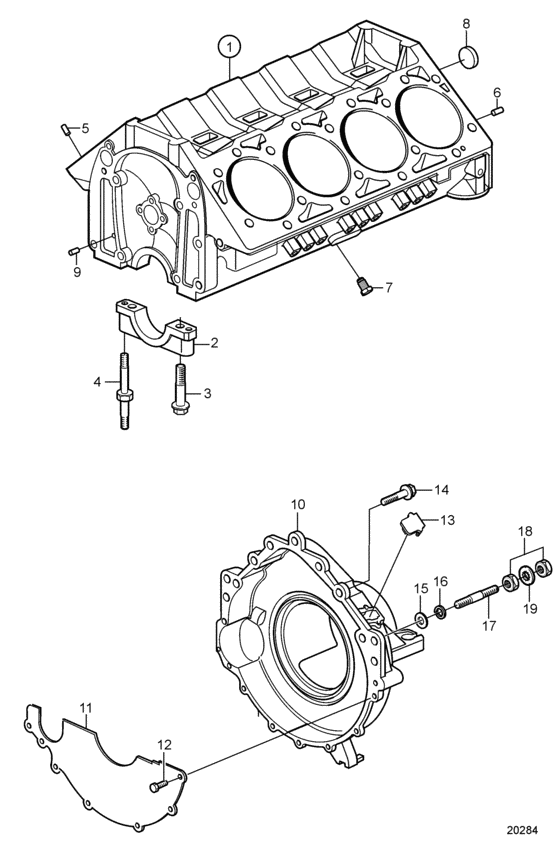 1
8
6
5
9
7
2
4
3
14
10
13
18
15
16
17
19
11
12
20284