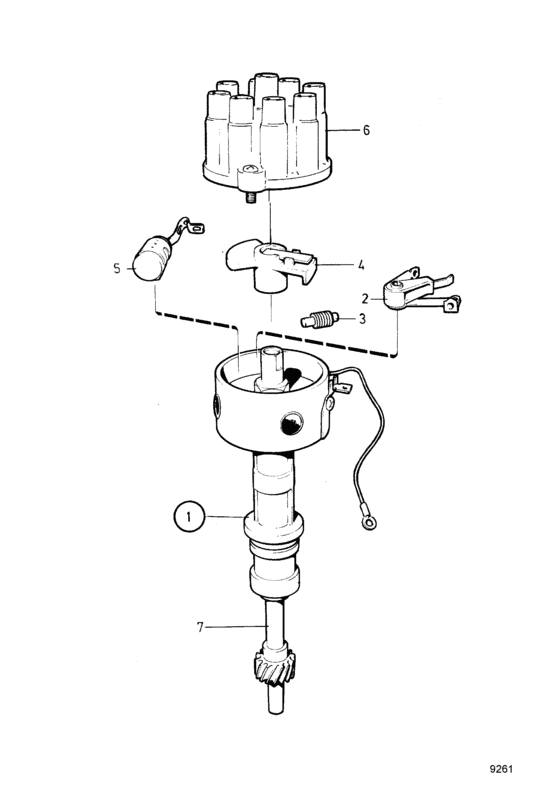 6

5

4

2

3

1

7

9261