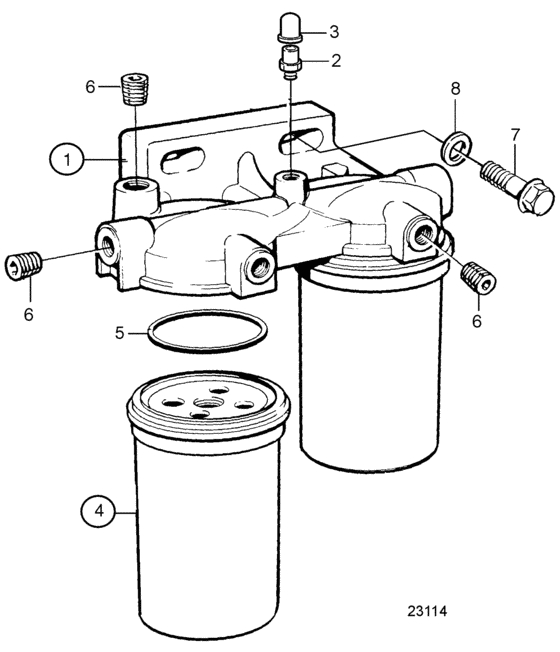 3
2
6
8
7
1
6
6
5
4
23114