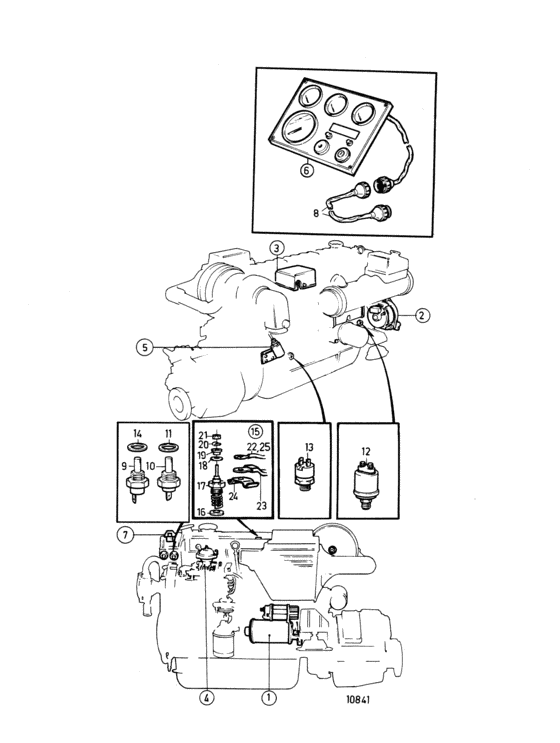 6
8
3
2
5
14
11
9
10
15
21
20
19
18
22,25
17
24
23
16
13
12
7
4
1
10841